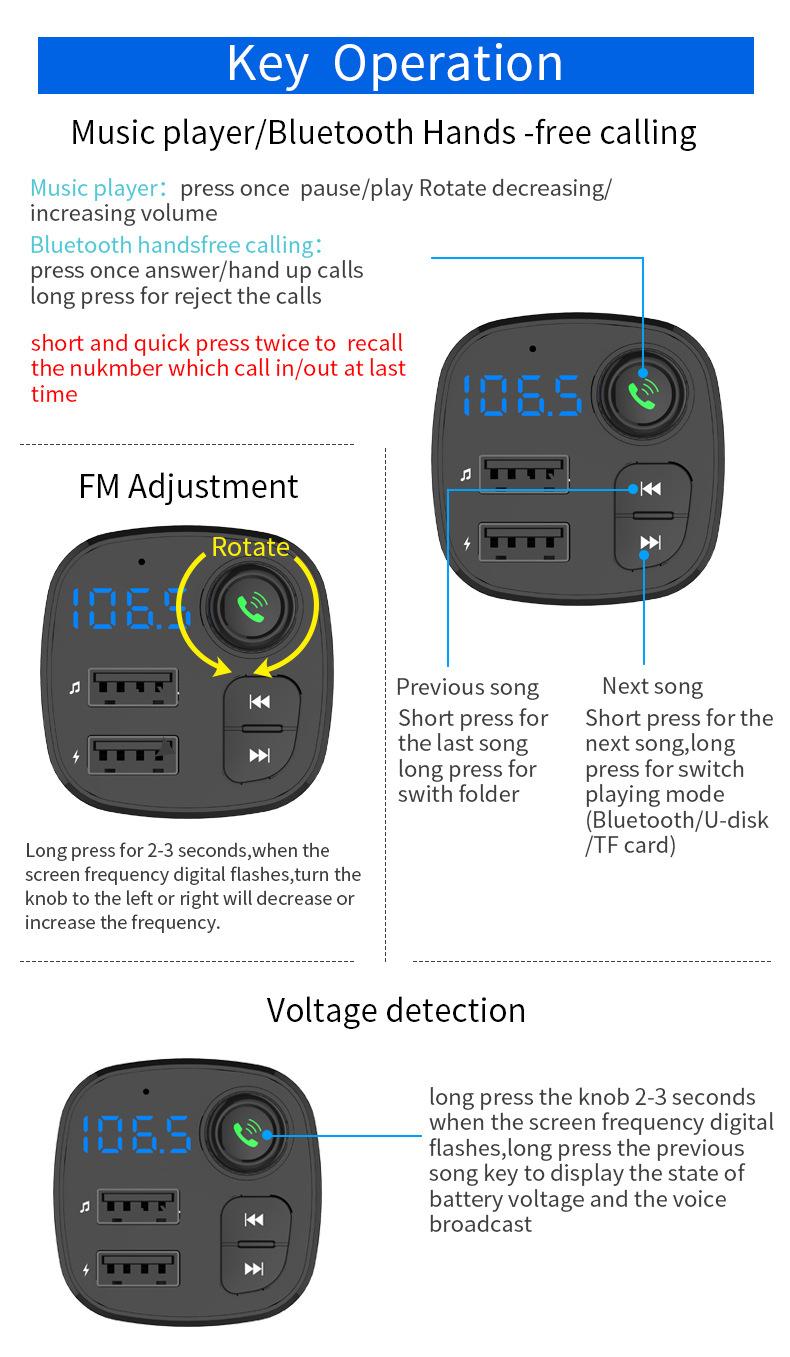 Key Operation

Music player/Bluetooth Hands -free calling

Music player: press once pause/play Rotate decreasing/ increasing volume

Bluetooth handsfree calling: press once answer/hand up calls long press for reject the calls

short and quick press twice to recall the nukmber which call in/out at last time

106.5

FM Adjustment

Rotate

106.5

Long press for 2-3 seconds,when the screen frequency digital flashes,turn the knob to the left or right will decrease or increase the frequency.

Previous song
Short press for the last song long press for swith folder

Next song
Short press for the next song,long press for switch playing mode (Bluetooth/U-disk /TF card)

Voltage detection

106.5

long press the knob 2-3 seconds when the screen frequency digital flashes,long press the previous song key to display the state of battery voltage and the voice broadcast