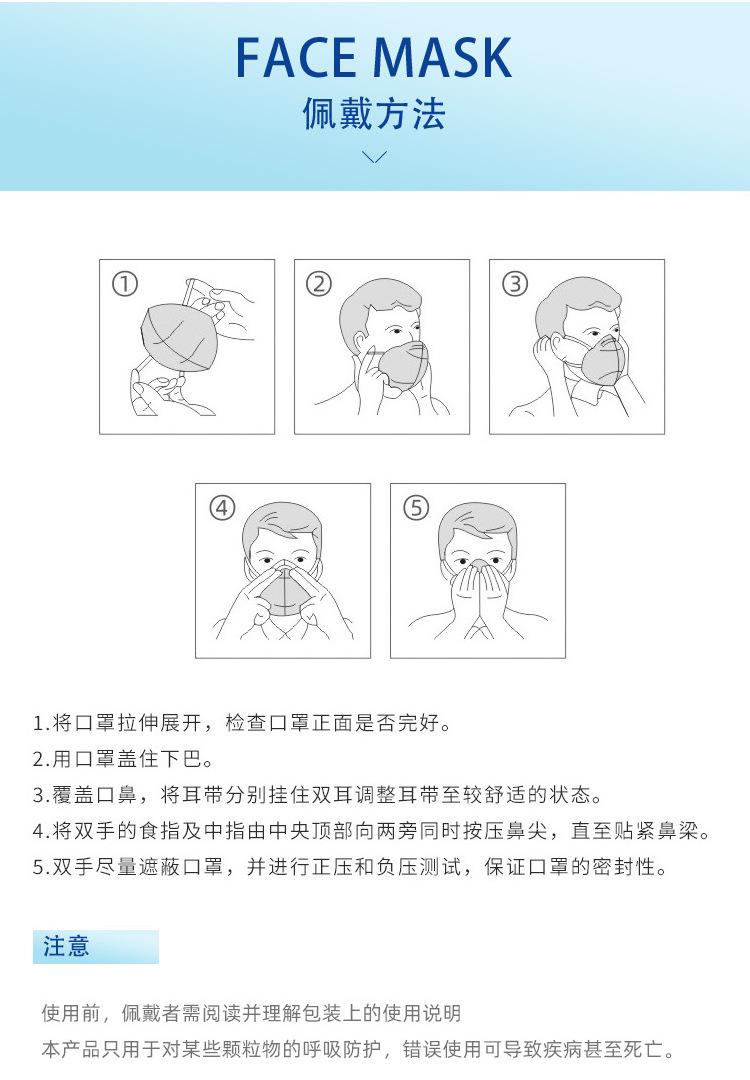 FACE MASK
佩戴方法

①

②

③

④

⑤

1.将口罩拉伸展开，检查口罩正面是否完好。
2.用口罩盖住下巴。
3.覆盖口鼻，将耳带分别挂住双耳调整耳带至较舒适的状态。
4.将双手的食指及中指由中央顶部向两旁同时按压鼻尖，直至贴紧鼻梁。
5.双手尽量遮蔽口罩，并进行正压和负压测试，保证口罩的密封性。

注意

使用前，佩戴者需阅读并理解包装上的使用说明
本产品只用于对某些颗粒物的呼吸防护，错误使用可导致疾病甚至死亡。