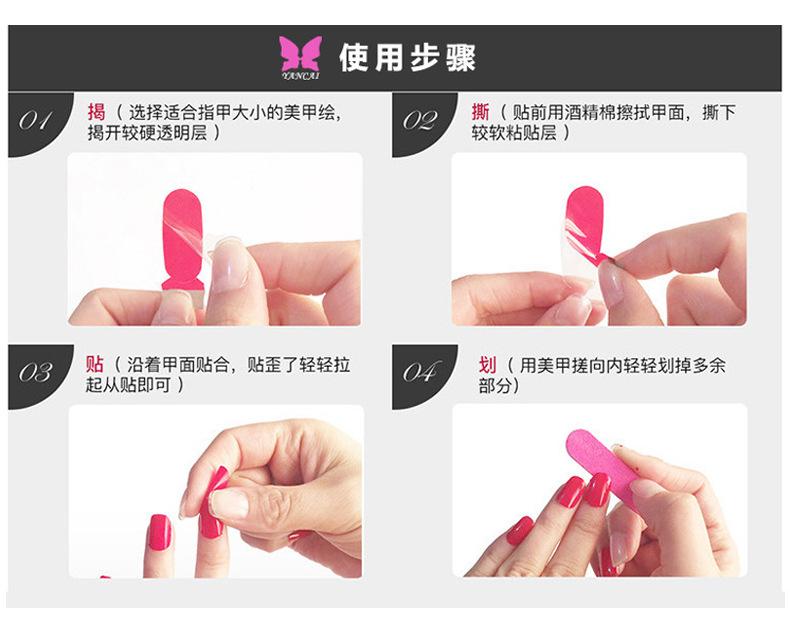 YANCAI 使用步骤

01 揭（选择适合指甲大小的美甲绘，揭开较硬透明层）

02 撕（贴前用酒精棉擦拭甲面，撕下较软粘贴层）

03 贴（沿着甲面贴合，贴歪了轻轻拉起从贴即可）

04 划（用美甲搓向内轻轻划掉多余部分）