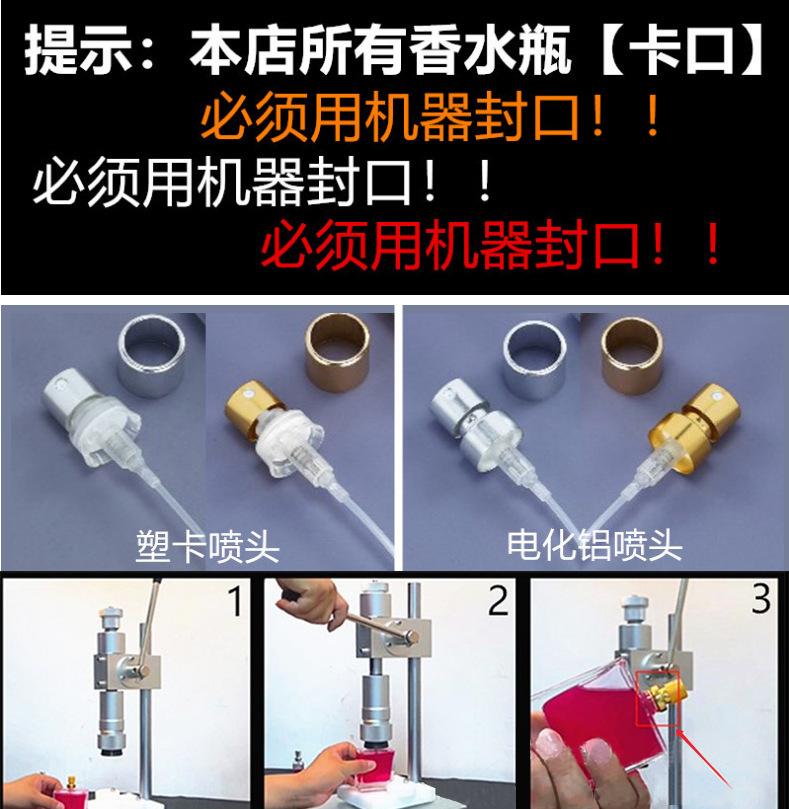 提示：本店所有香水瓶【卡口】
必须用机器封口！！
必须用机器封口！！
必须用机器封口！！

塑卡喷头

电化铝喷头

1

2

3