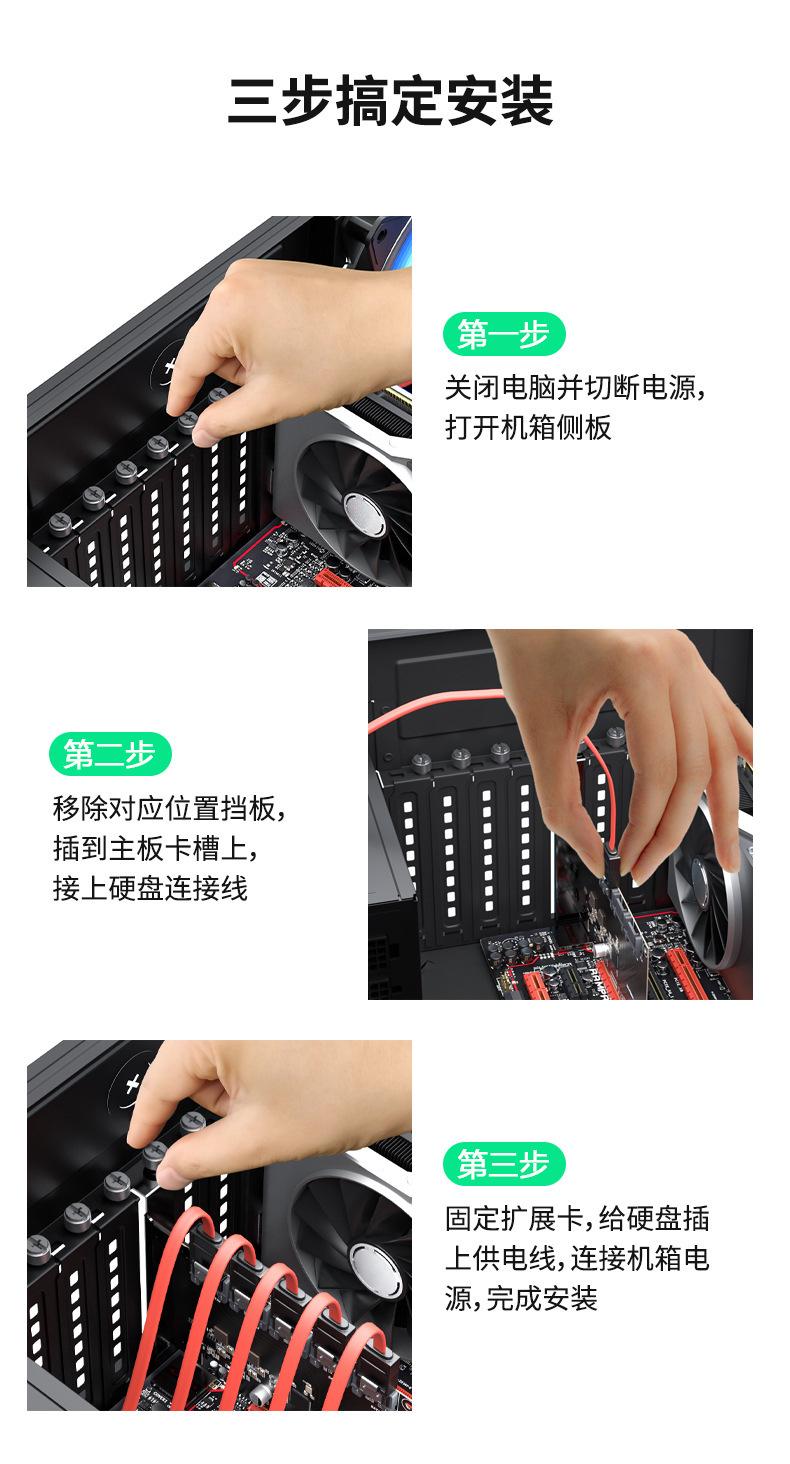 三步搞定安装

第一步

关闭电脑并切断电源，打开机箱侧板

第二步

移除对应位置挡板，插到主板卡槽上，接上硬盘连接线

第三步

固定扩展卡，给硬盘插上供电线，连接机箱电源，完成安装