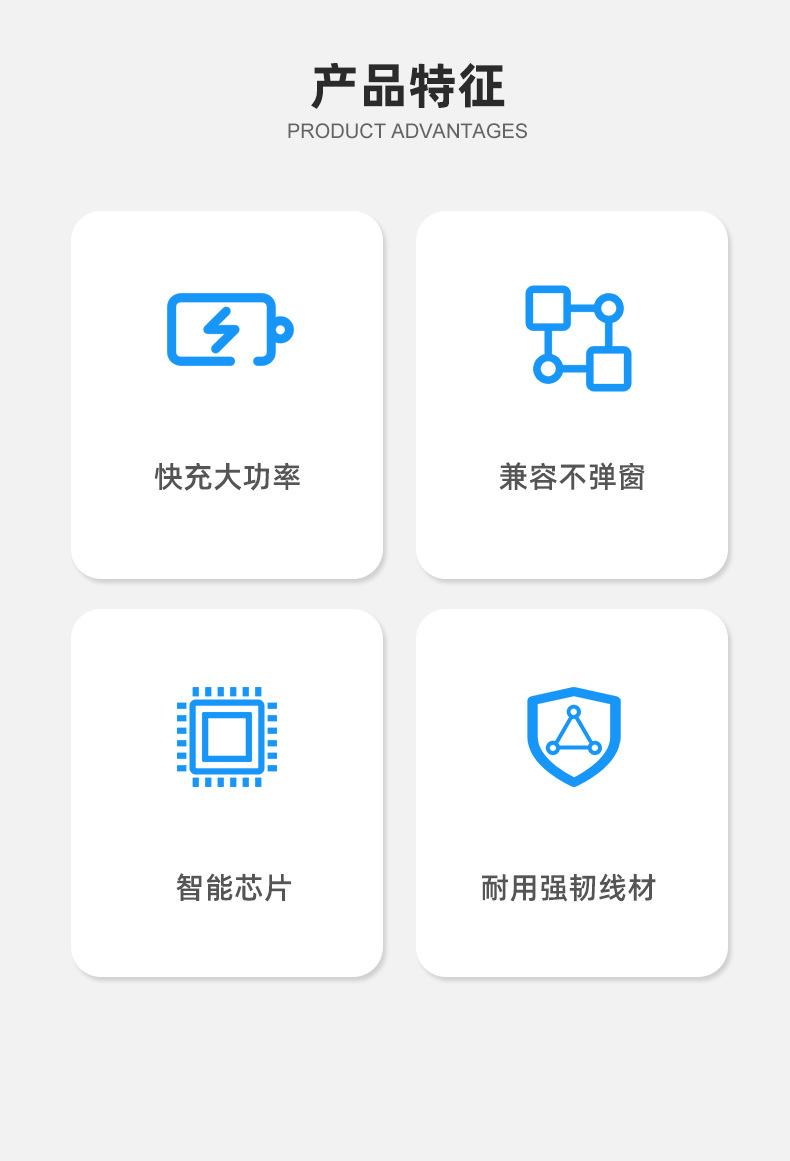 产品特征
PRODUCT ADVANTAGES

快充大功率

兼容不弹窗

智能芯片

耐用强韧线材