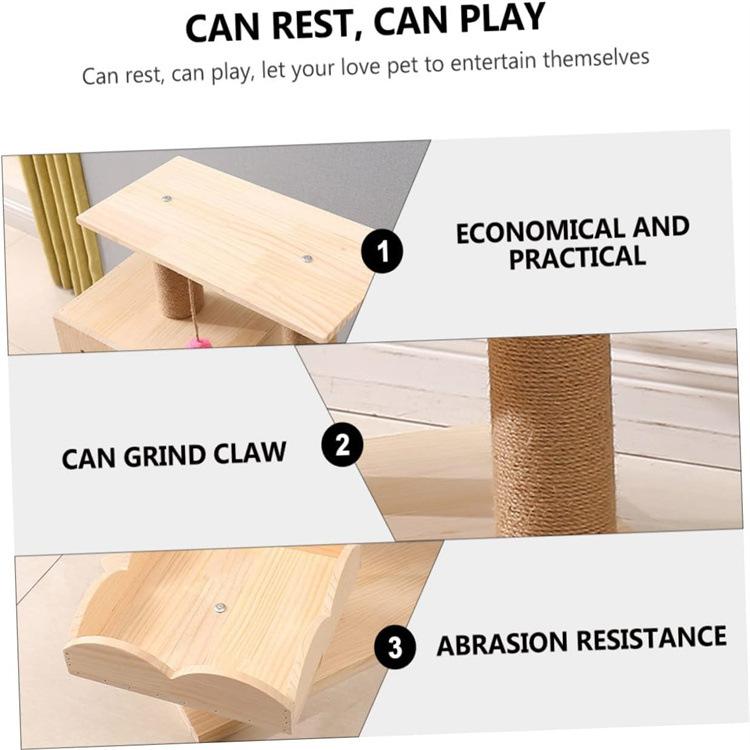 CAN REST, CAN PLAY

Can rest, can play, let your love pet to entertain themselves

1

ECONOMICAL AND PRACTICAL

CAN GRIND CLAW

2

3

ABRASION RESISTANCE