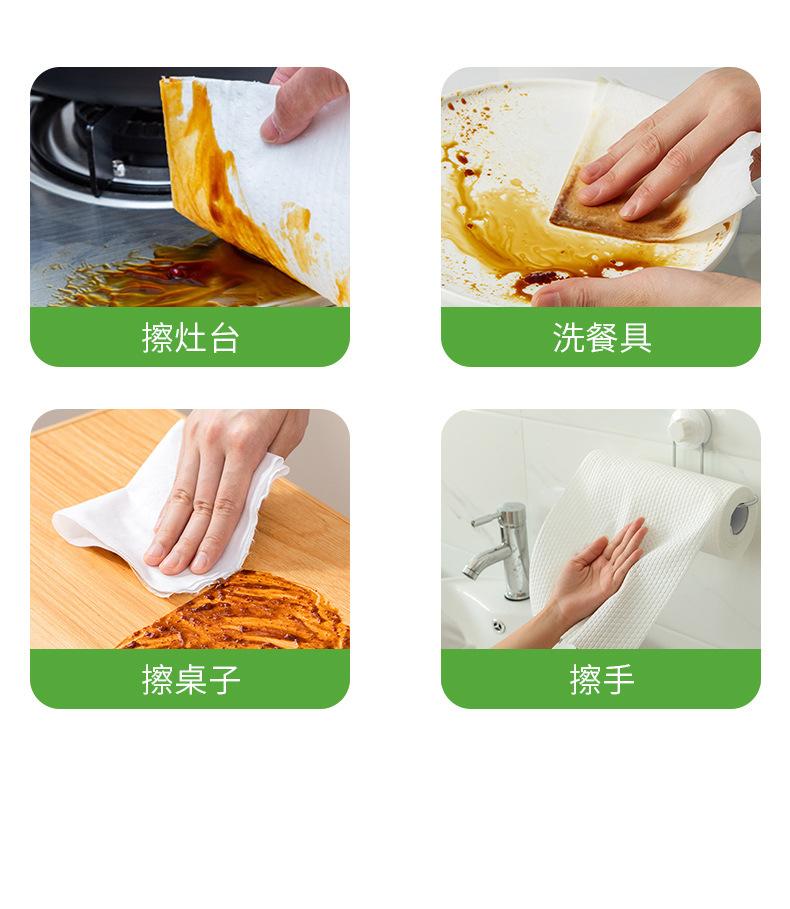 擦灶台

洗餐具

擦桌子

擦手