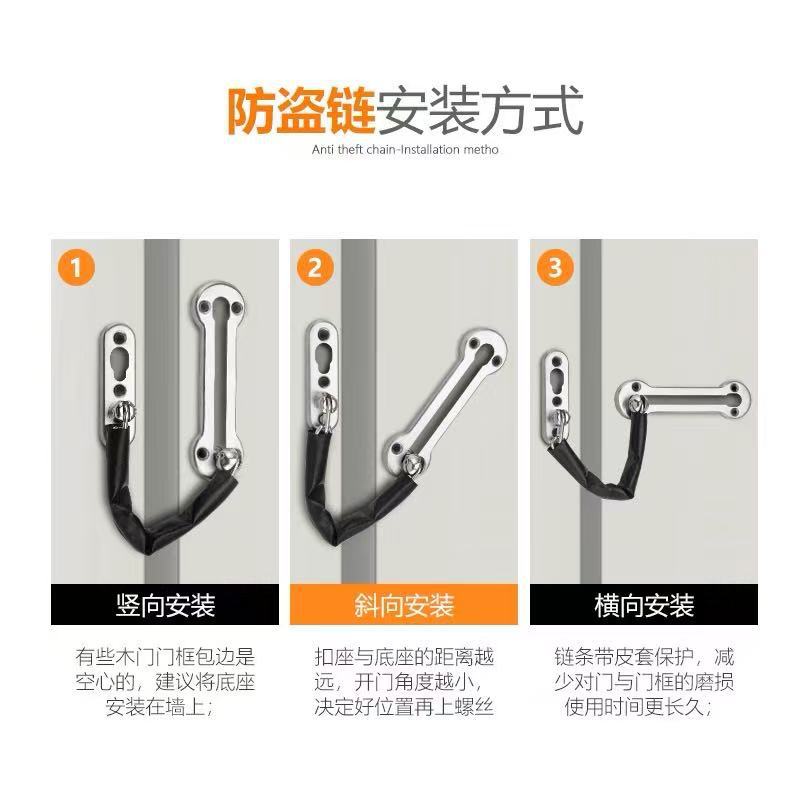 防盗链安装方式
Anti theft chain-Installation metho

1
竖向安装
有些木门门框包边是空心的，建议将底座安装在墙上；

2
斜向安装
扣座与底座的距离越远，开门角度越小，决定好位置再上螺丝

3
横向安装
链条带皮套保护，减少对门与门框的磨损使用时间更长久；