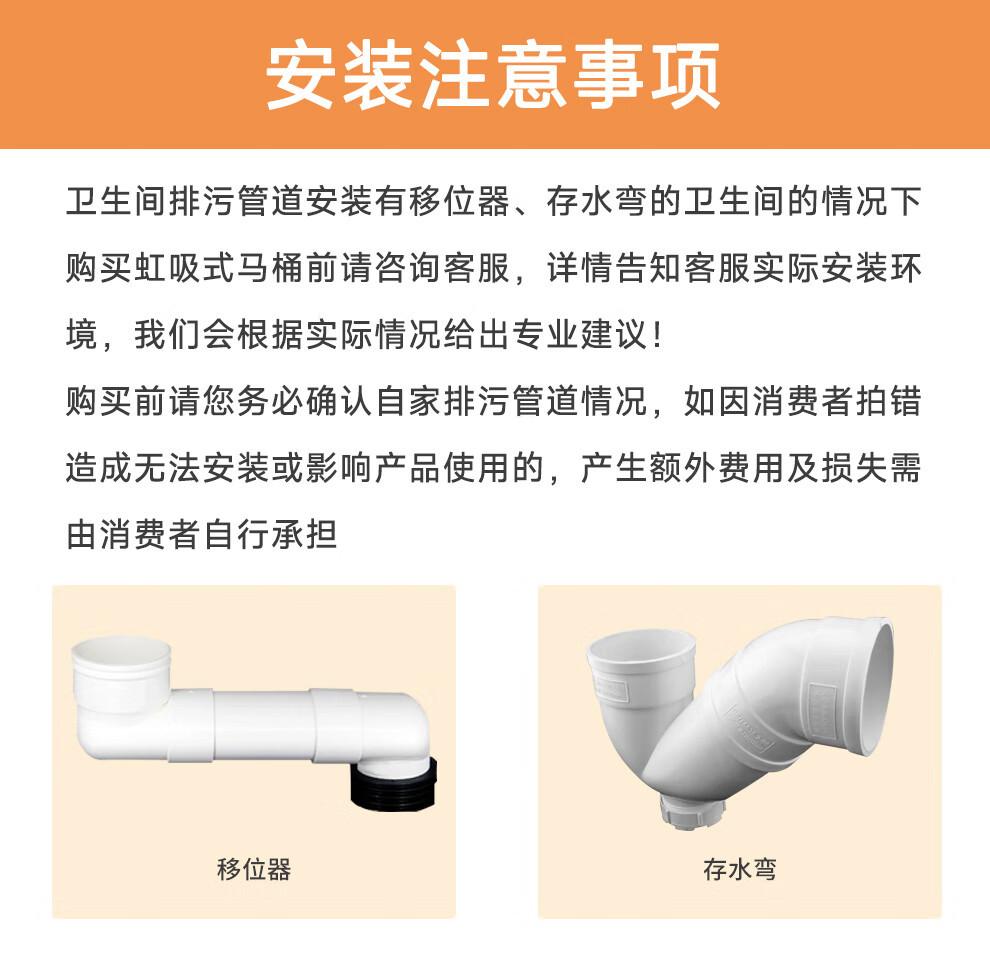 安装注意事项

卫生间排污管道安装有移位器、存水弯的卫生间的情况下购买虹吸式马桶前请咨询客服，详情告知客服实际安装环境，我们会根据实际情况给出专业建议！

购买前请您务必确认自家排污管道情况，如因消费者拍错造成无法安装或影响产品使用的，产生额外费用及损失需由消费者自行承担

移位器

存水弯