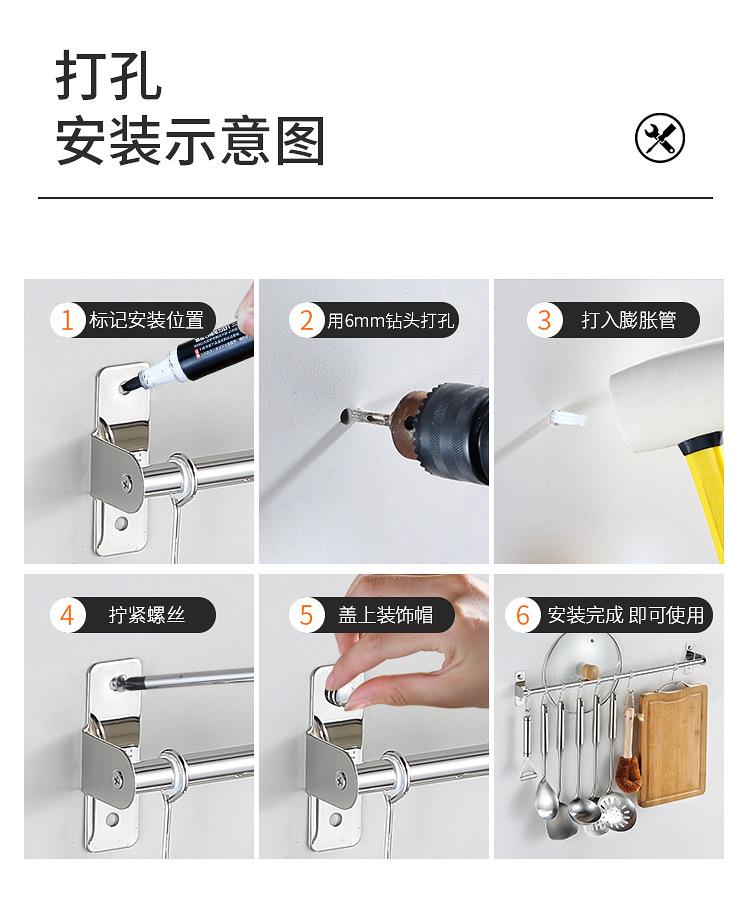 打孔
安装示意图

1 标记安装位置

2 用6mm钻头打孔

3 打入膨胀管

4 拧紧螺丝

5 盖上装饰帽

6 安装完成 即可使用