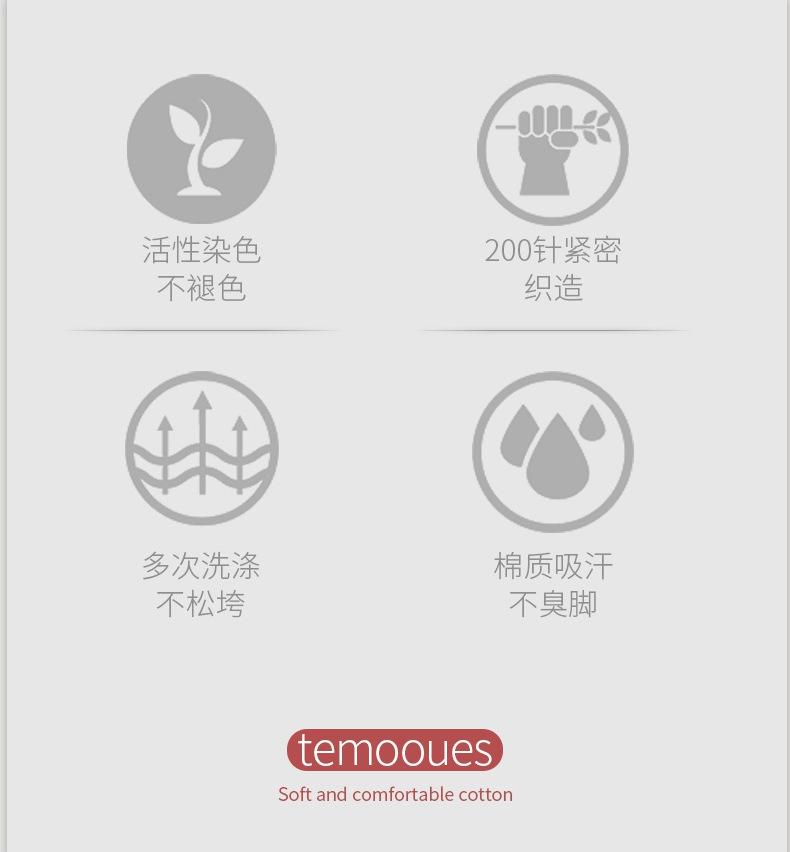 活性染色
不褪色

200针紧密
织造

多次洗涤
不松垮

棉质吸汗
不臭脚

temooues

Soft and comfortable cotton