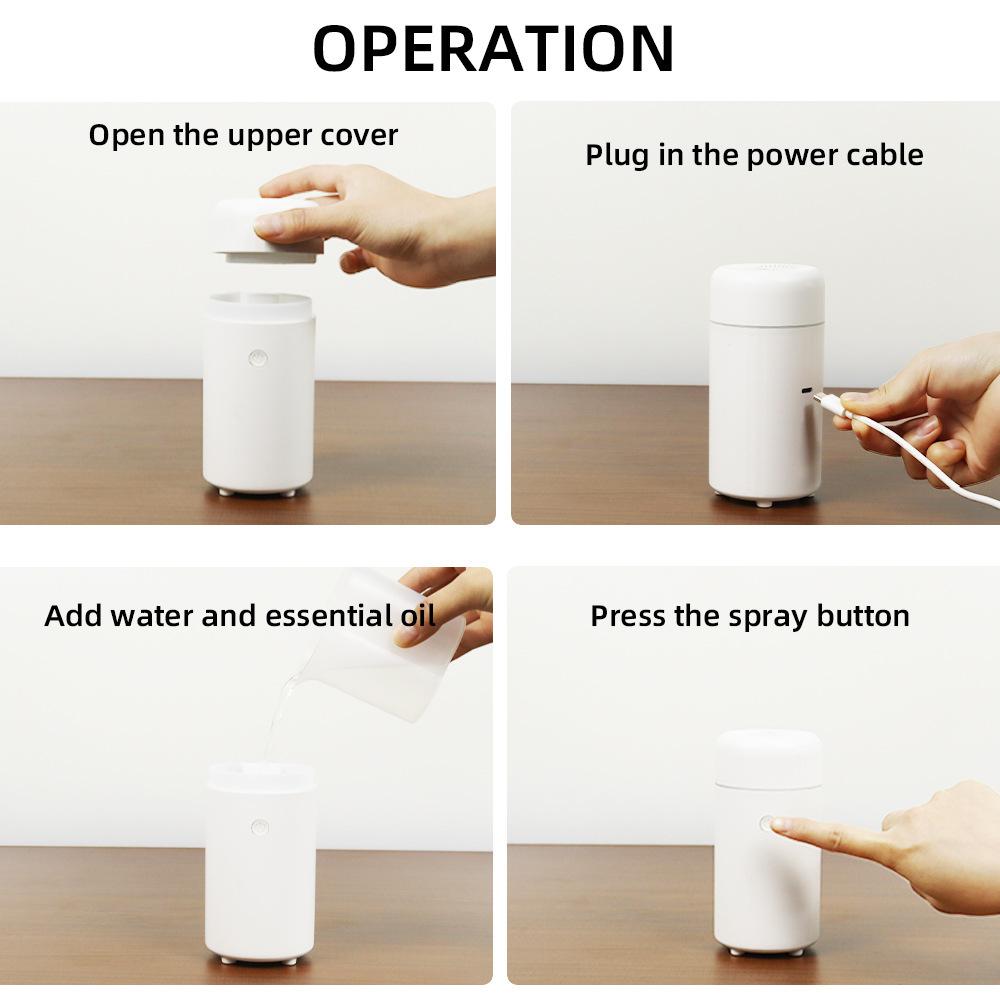 OPERATION

Open the upper cover

Plug in the power cable

Add water and essential oil

Press the spray button