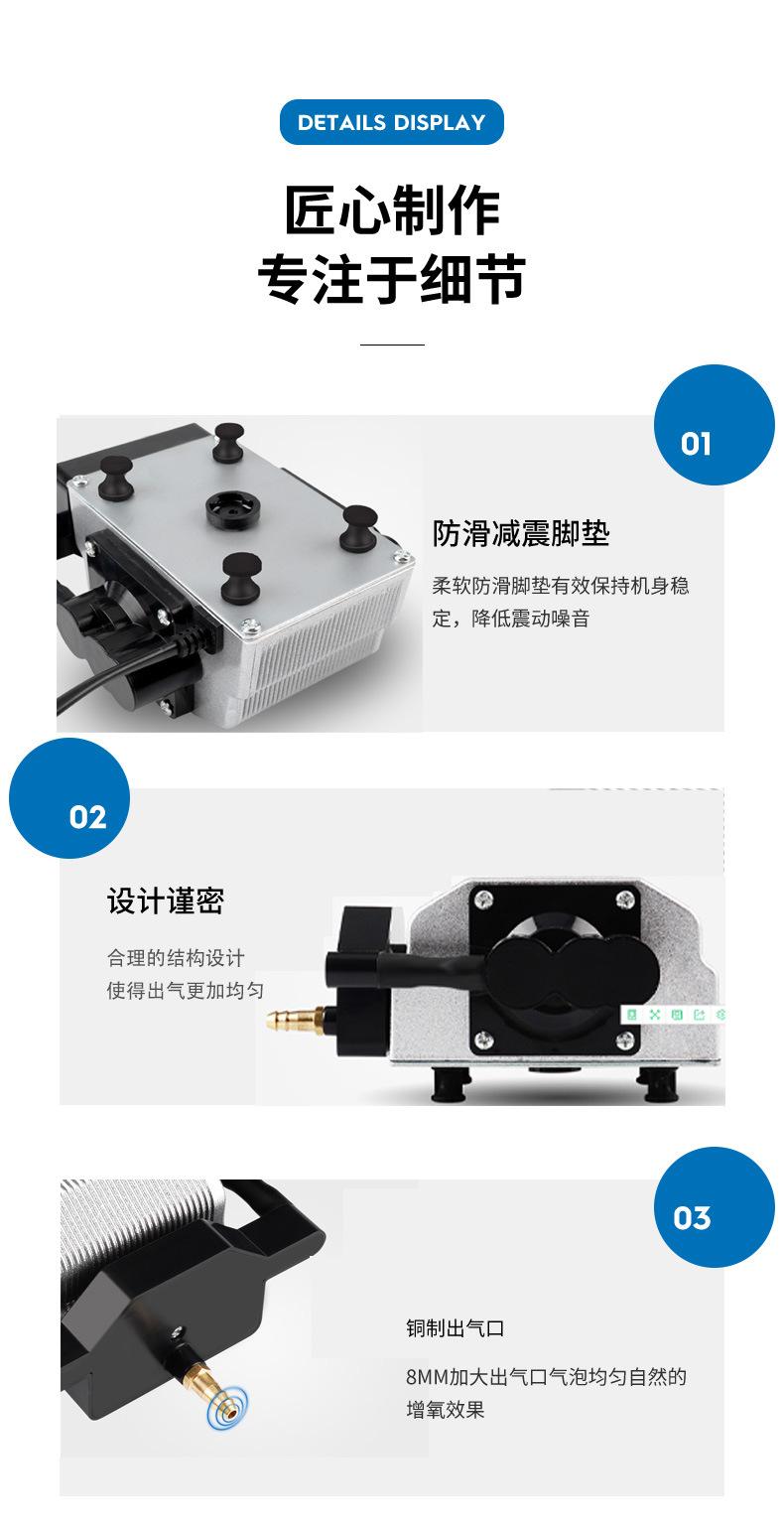 DETAILS DISPLAY

匠心制作
专注于细节

01

防滑减震脚垫

柔软防滑脚垫有效保持机身稳定，降低震动噪音

02

设计谨密

合理的结构设计
使得出气更加均匀

03

铜制出气口

8MM加大出气口气泡均匀自然的增氧效果