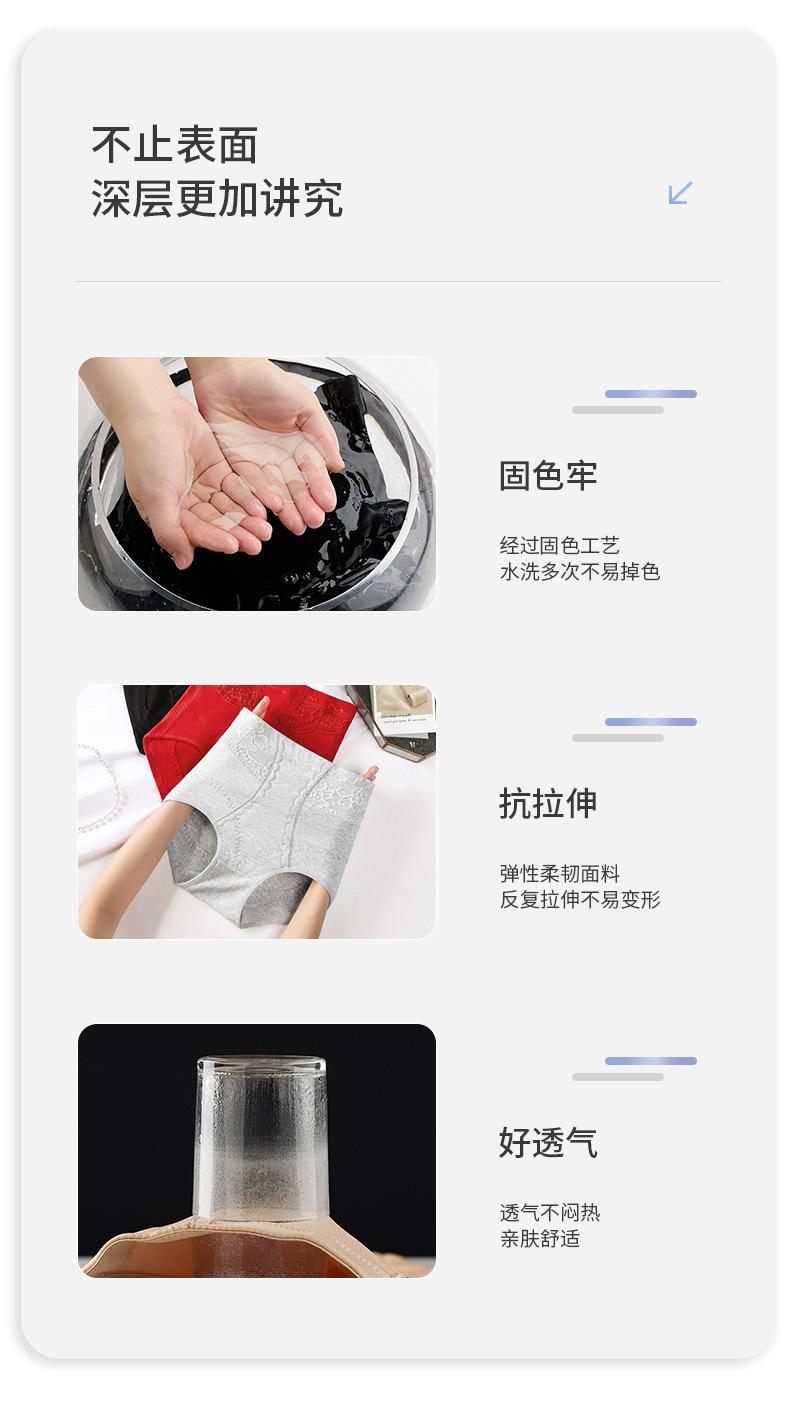 不止表面
深层更加讲究

固色牢

经过固色工艺
水洗多次不易掉色

抗拉伸

弹性柔韧面料
反复拉伸不易变形

好透气

透气不闷热
亲肤舒适