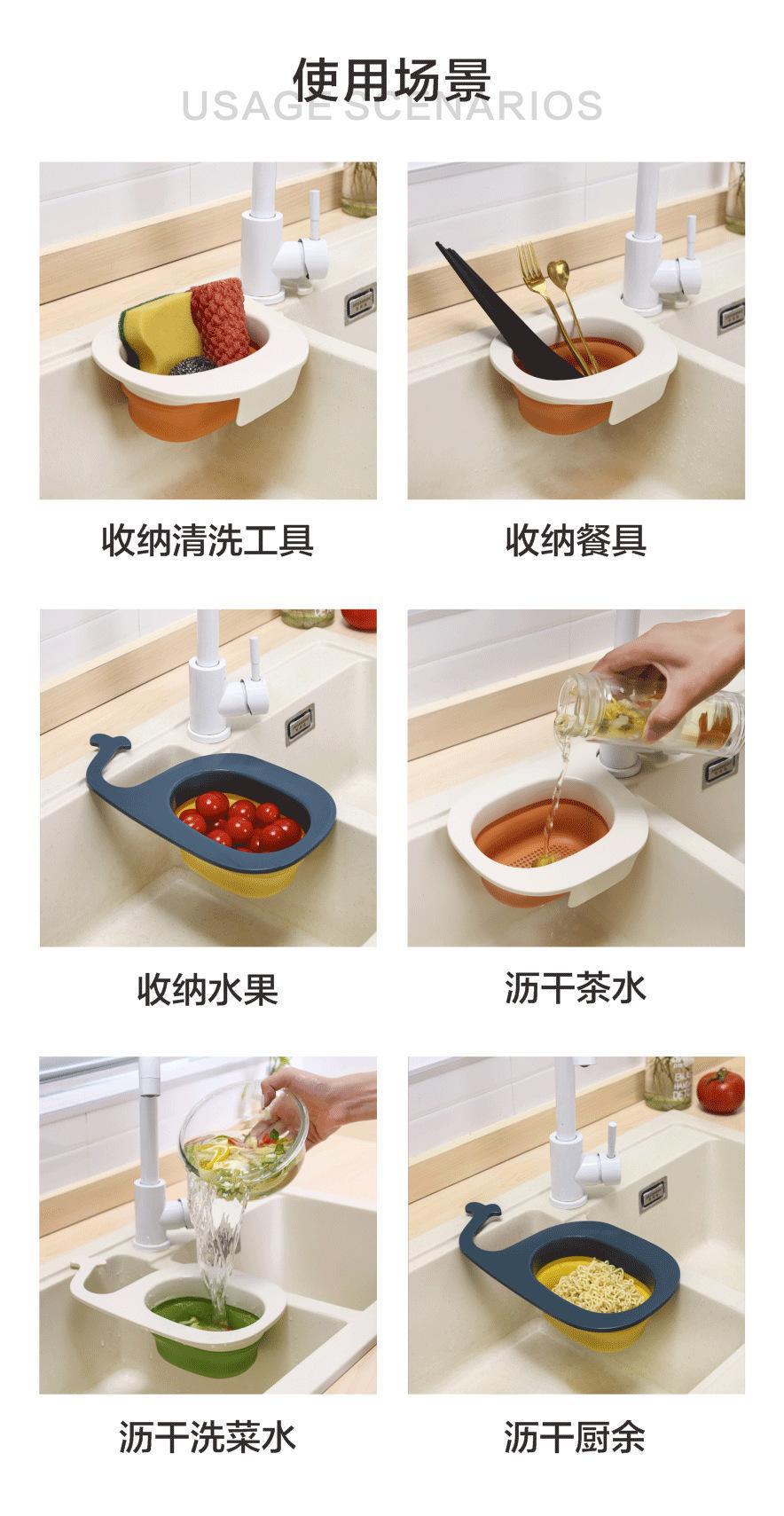 使用场景
USAGE SCENARIOS

收纳清洗工具

收纳餐具

收纳水果

沥干茶水

沥干洗菜水

沥干厨余