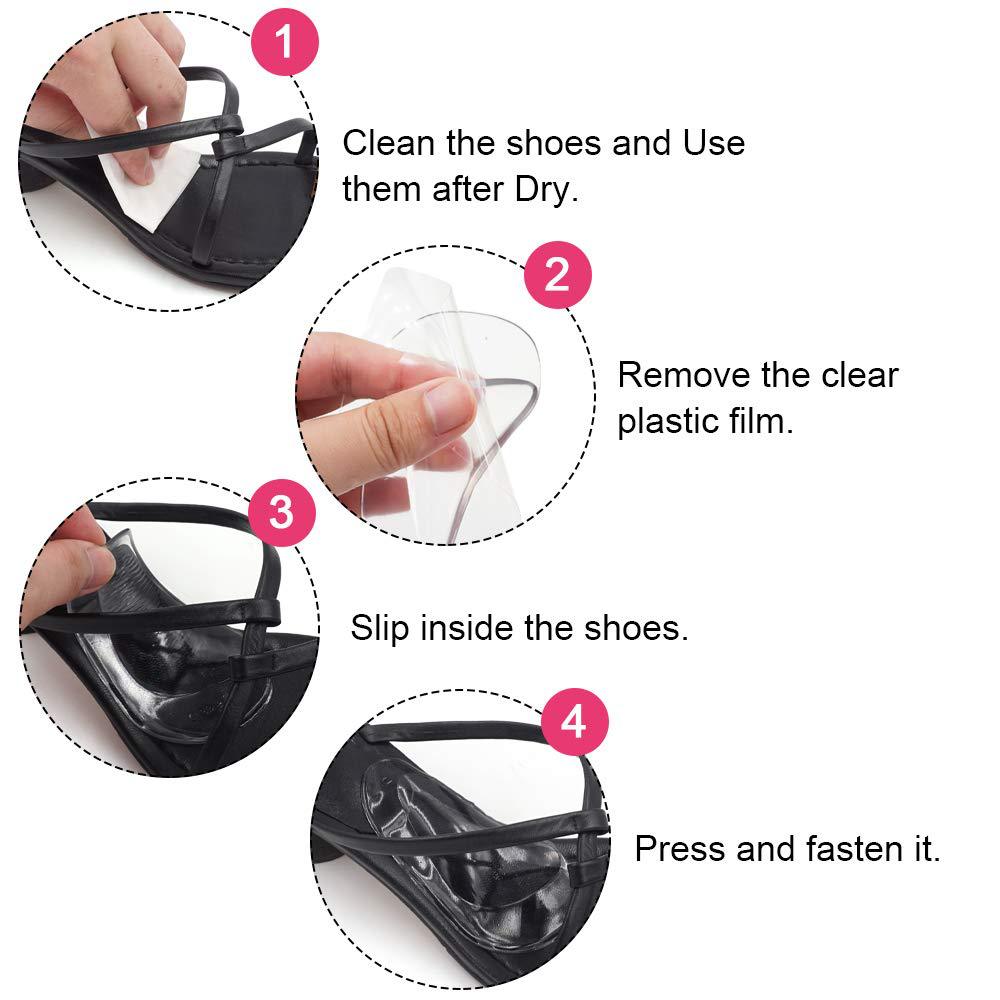 1
Clean the shoes and Use them after Dry.

2
Remove the clear plastic film.

3
Slip inside the shoes.

4
Press and fasten it.