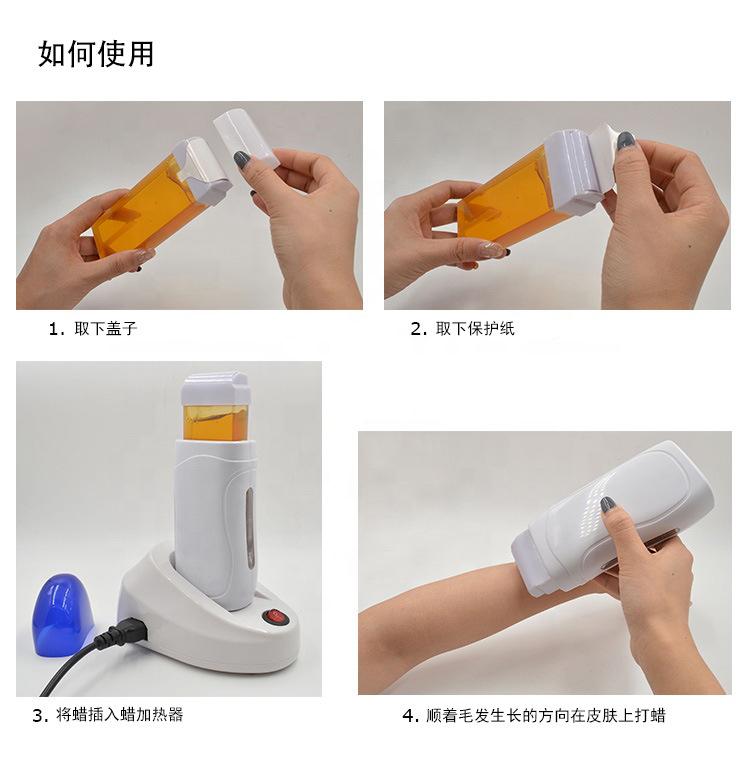 如何使用

1. 取下盖子

2. 取下保护纸

3. 将蜡插入蜡加热器

4. 顺着毛发生长的方向在皮肤上打蜡