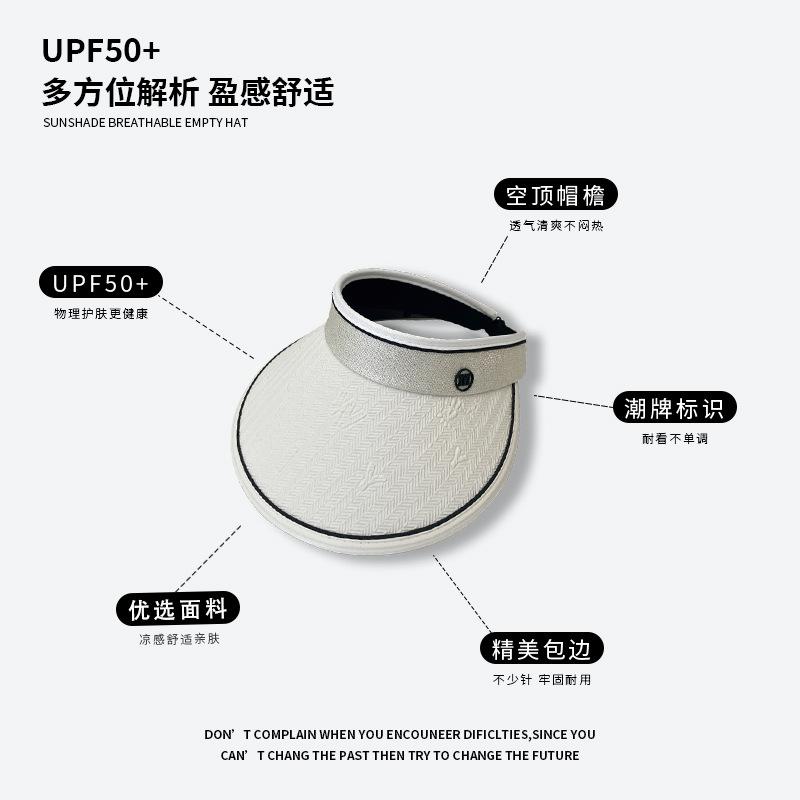 UPF50+
多方位解析 盈感舒适
SUNSHADE BREATHABLE EMPTY HAT

空顶帽檐
透气清爽不闷热

UPF50+
物理护肤更健康

潮牌标识
耐看不单调

优选面料
凉感舒适亲肤

精美包边
不少针 牢固耐用

DON’T COMPLAIN WHEN YOU ENCOUNEER DIFICLTIES,SINCE YOU CAN’T CHANG THE PAST THEN TRY TO CHANGE THE FUTURE