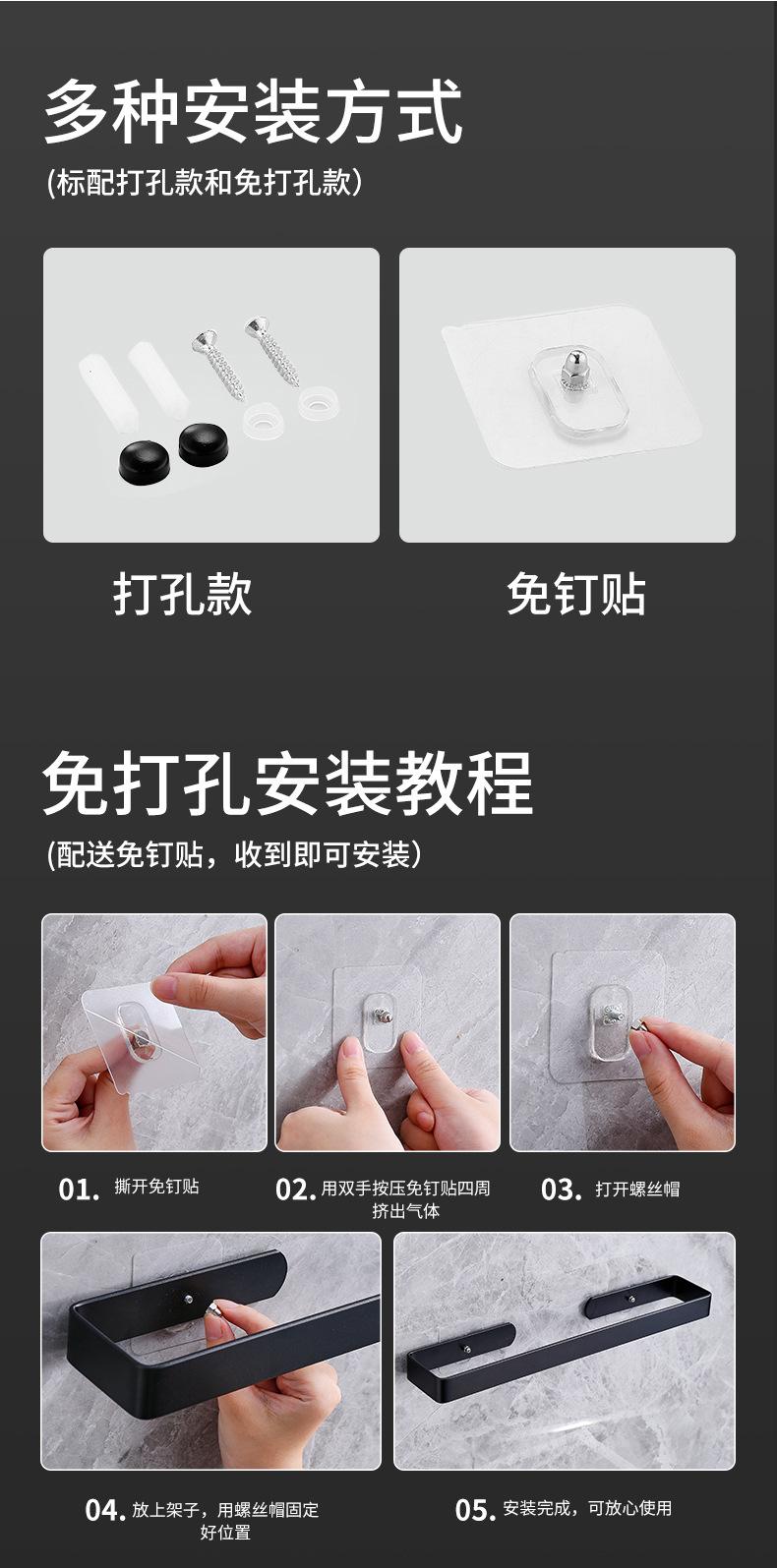 多种安装方式
(标配打孔款和免打孔款)

打孔款

免钉贴

免打孔安装教程
(配送免钉贴，收到即可安装)

01. 撕开免钉贴

02. 用双手按压免钉贴四周挤出气体

03. 打开螺丝帽

04. 放上架子，用螺丝帽固定好位置

05. 安装完成，可放心使用