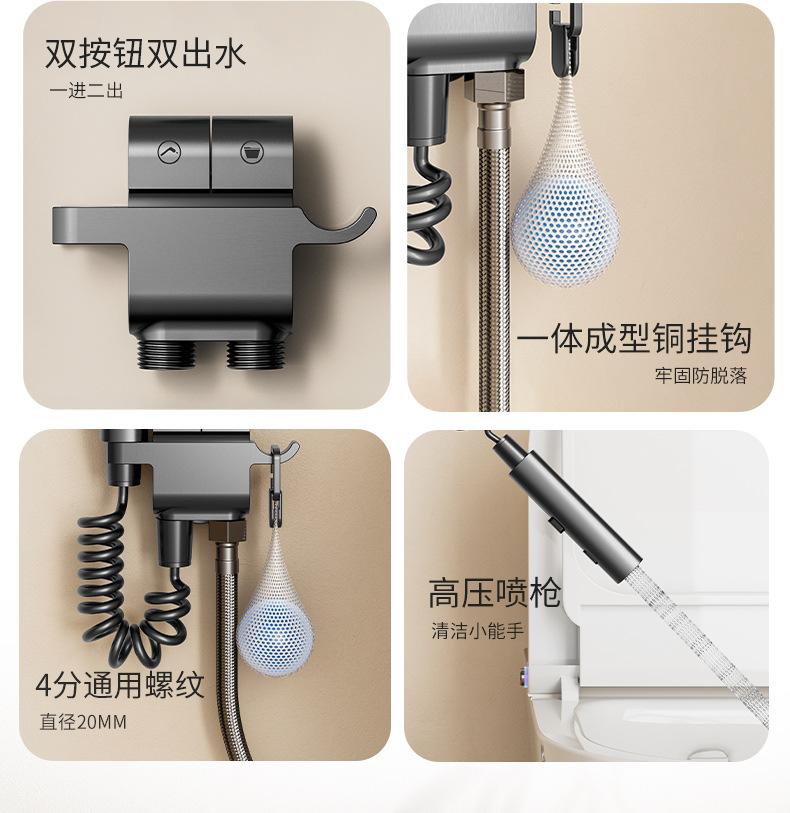 双按钮双出水
一进二出

一体成型铜挂钩
牢固防脱落

4分通用螺纹
直径20MM

高压喷枪
清洁小能手