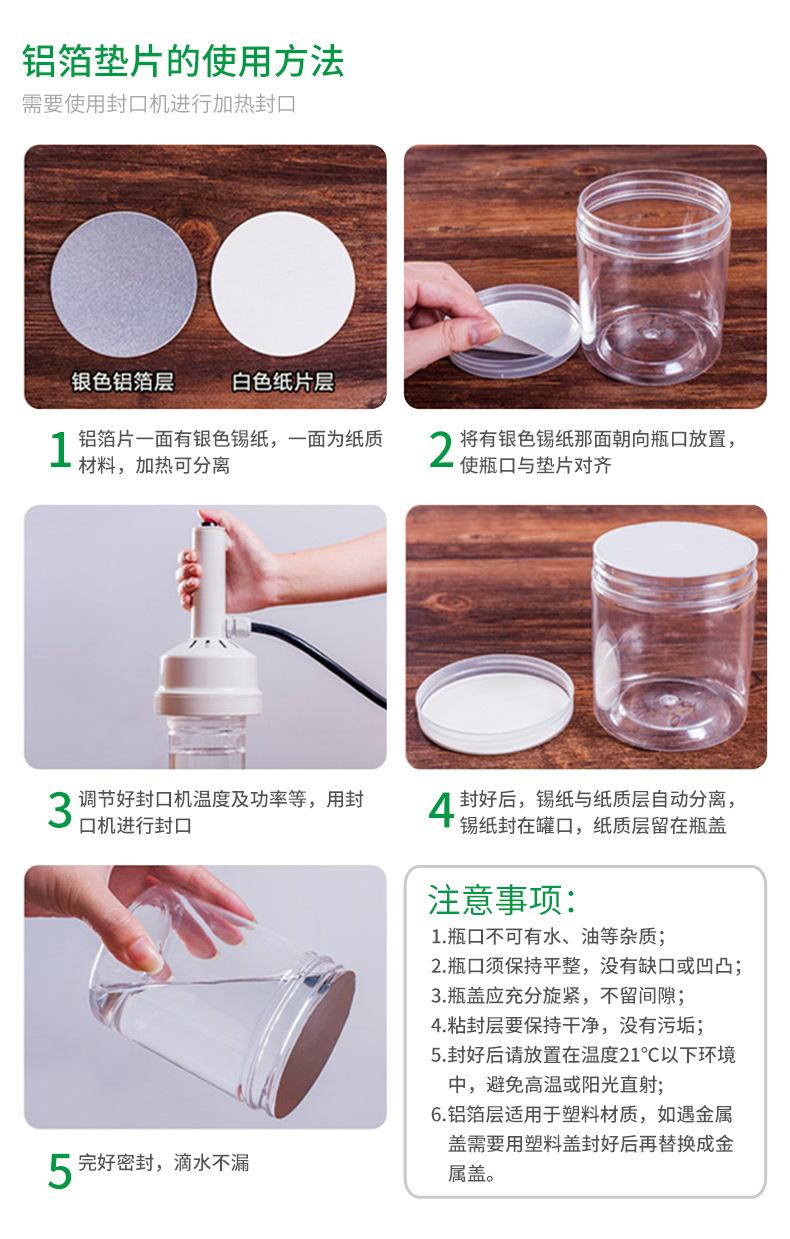 铝箔垫片的使用方法

需要使用封口机进行加热封口

银色铝箔层

白色纸片层

1 铝箔片一面有银色锡纸，一面为纸质材料，加热可分离

2 将有银色锡纸那面朝向瓶口放置，使瓶口与垫片对齐

3 调节好封口机温度及功率等，用封口机进行封口

4 封好后，锡纸与纸质层自动分离，锡纸封在罐口，纸质层留在瓶盖

5 完好密封，滴水不漏

注意事项：

1.瓶口不可有水、油等杂质；
2.瓶口须保持平整，没有缺口或凹凸；
3.瓶盖应充分旋紧，不留间隙；
4.粘封层要保持干净，没有污垢；
5.封好后请放置在温度21°C以下环境中，避免高温或阳光直射;
6.铝箔层适用于塑料材质，如遇金属盖需要用塑料盖封好后再替换成金属盖。