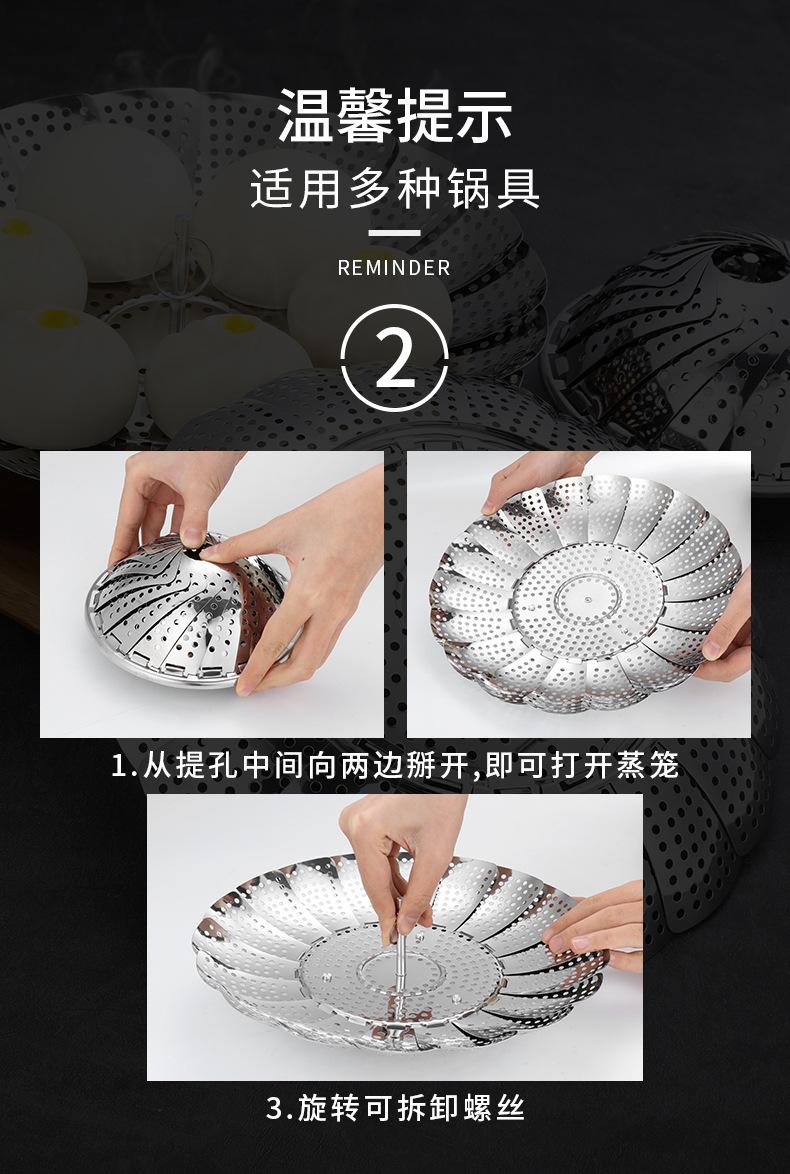 温馨提示
适用多种锅具

REMINDER

2

1.从提孔中间向两边掰开,即可打开蒸笼

3.旋转可拆卸螺丝