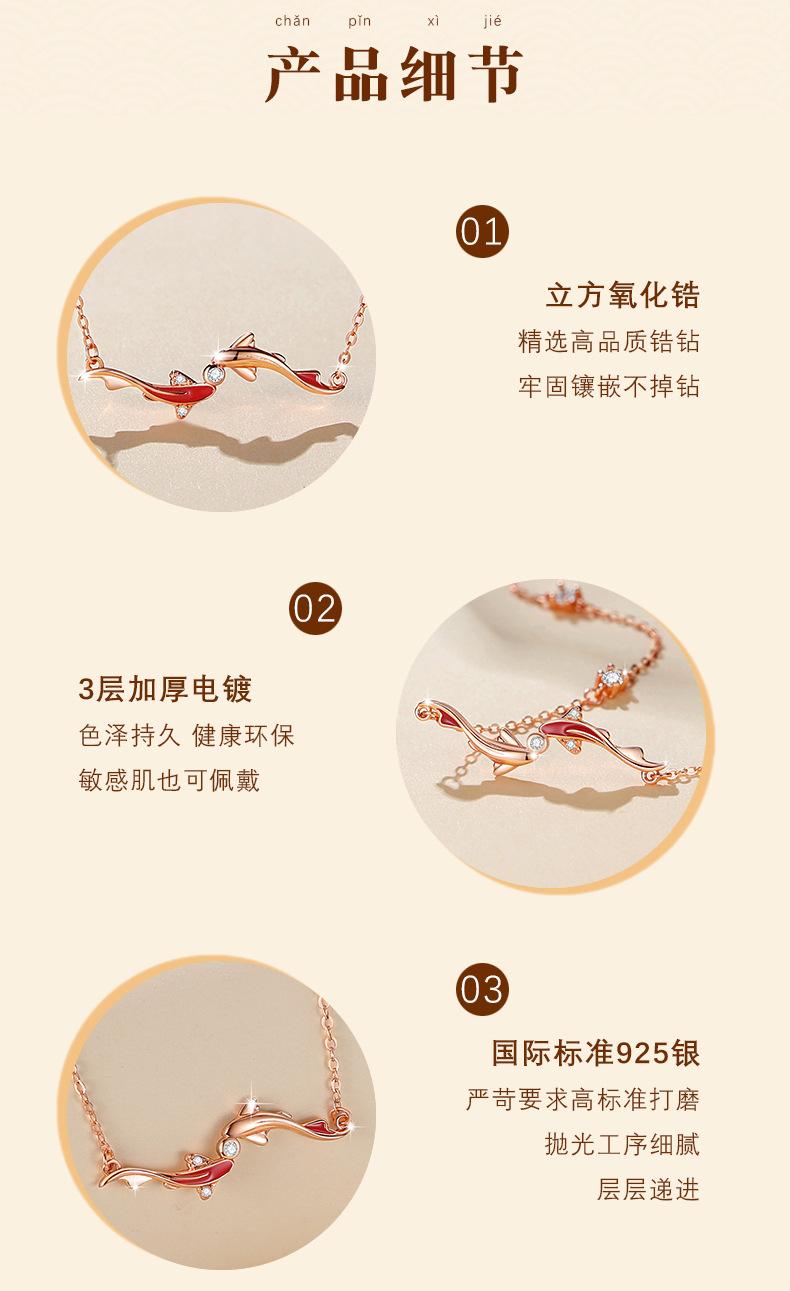 chǎn pǐn xì jié

产品细节

01

立方氧化锆

精选高品质锆钻

牢固镶嵌不掉钻

02

3层加厚电镀

色泽持久 健康环保

敏感肌也可佩戴

03

国际标准925银

严苛要求高标准打磨

抛光工序细腻

层层递进