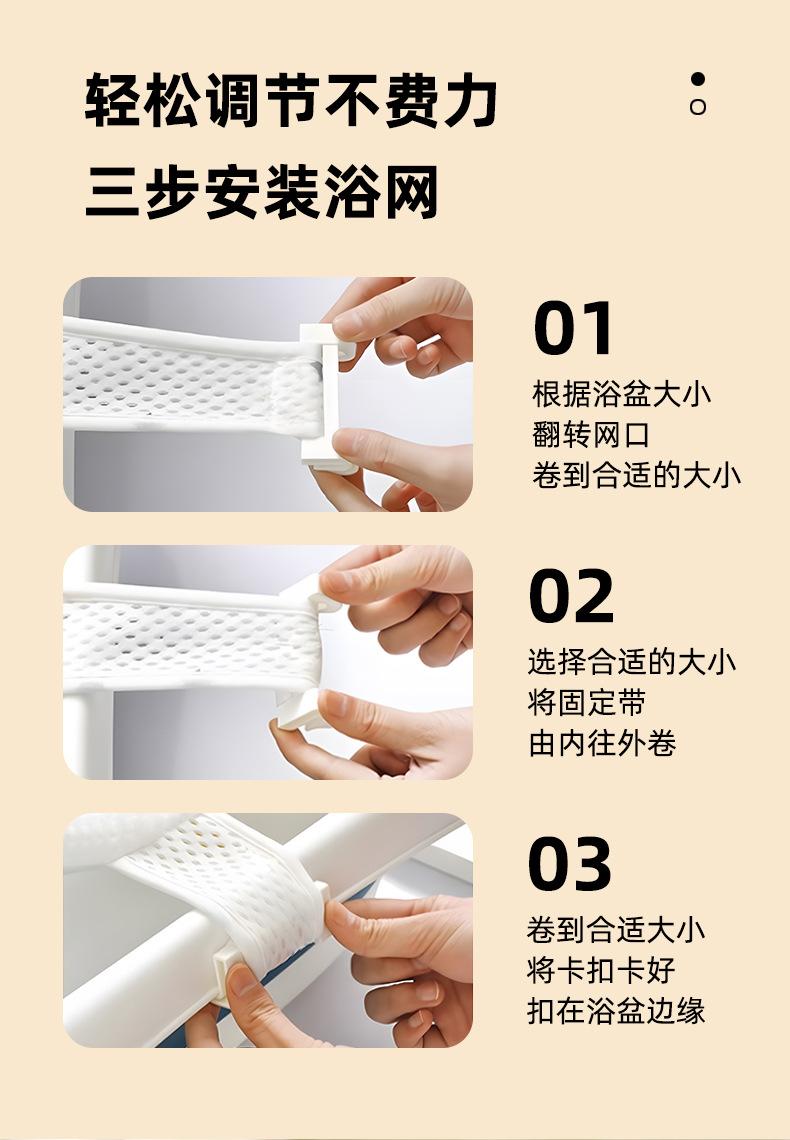 轻松调节不费力
三步安装浴网

01
根据浴盆大小
翻转网口
卷到合适的大小

02
选择合适的大小
将固定带
由内往外卷

03
卷到合适大小
将卡扣卡好
扣在浴盆边缘