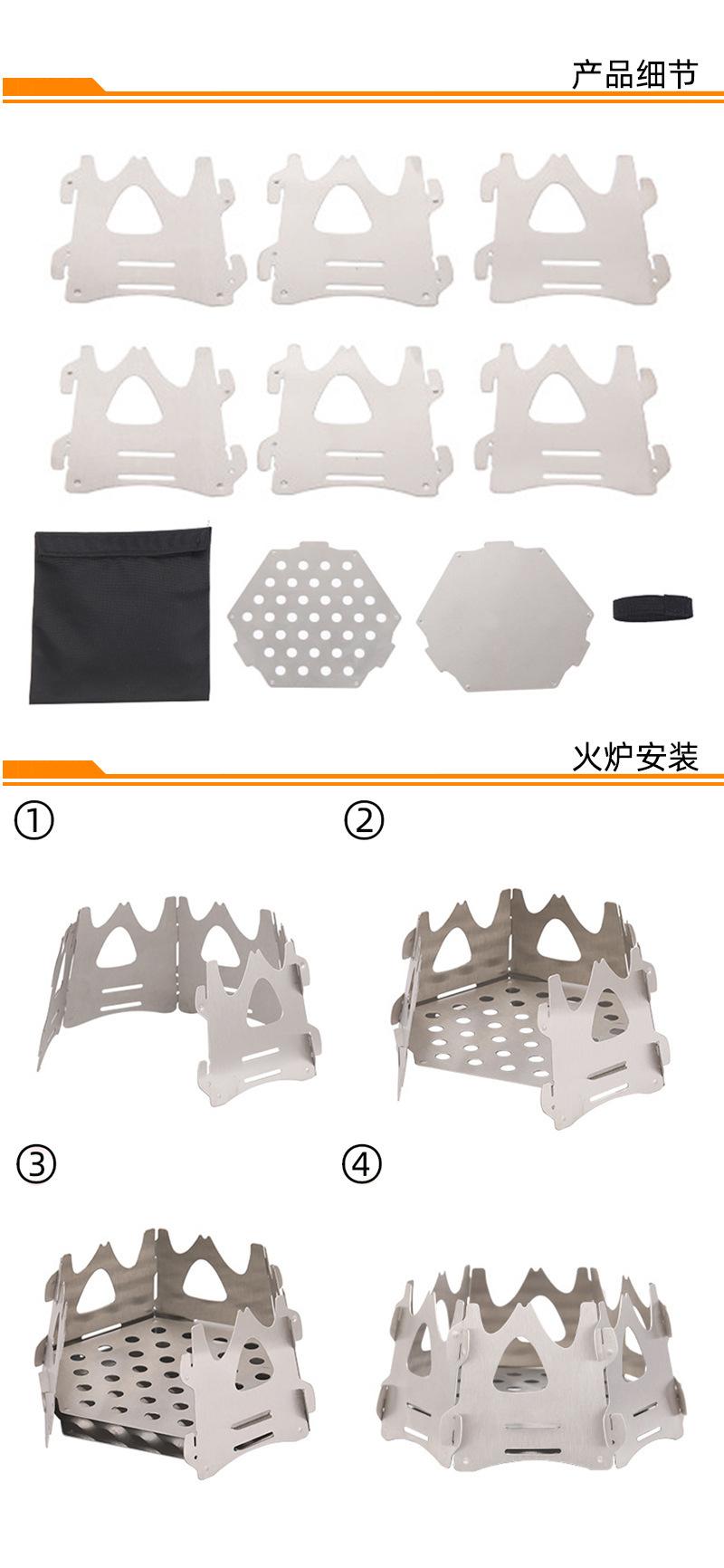 产品细节

火炉安装

①

②

③

④