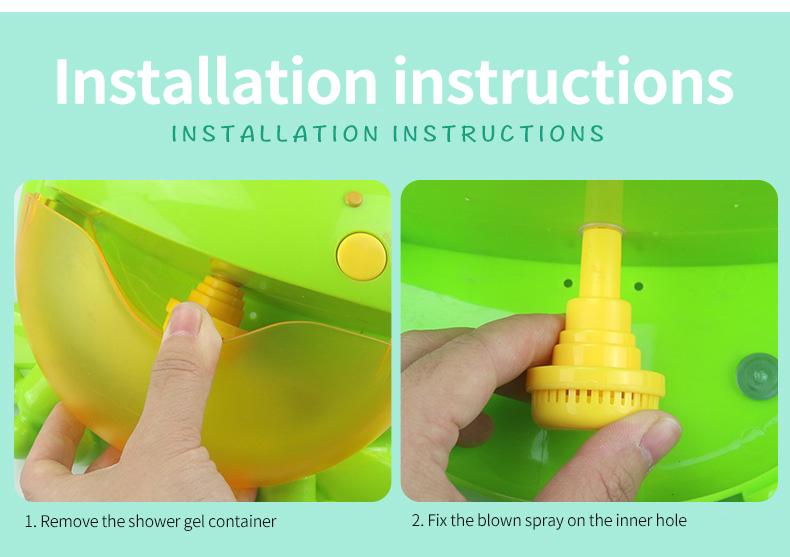 Installation instructions
INSTALLATION INSTRUCTIONS

1. Remove the shower gel container

2. Fix the blown spray on the inner hole