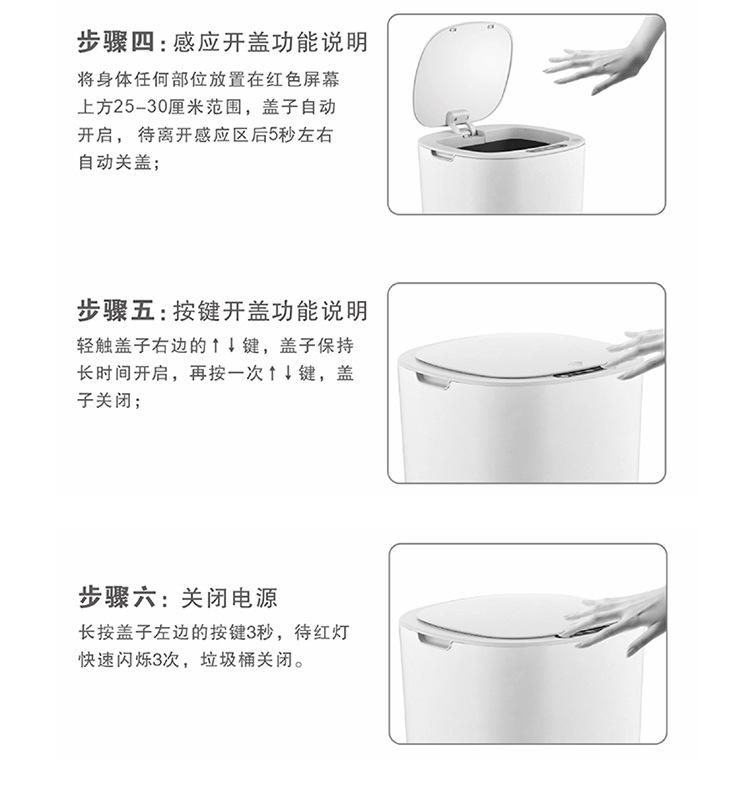 步骤四：感应开盖功能说明

将身体任何部位放置在红色屏幕上方25-30厘米范围，盖子自动开启，待离开感应区后5秒左右自动关盖；

步骤五：按键开盖功能说明

轻触盖子右边的↑↓键，盖子保持长时间开启，再按一次↑↓键，盖子关闭；

步骤六：关闭电源

长按盖子左边的按键3秒，待红灯快速闪烁3次，垃圾桶关闭。