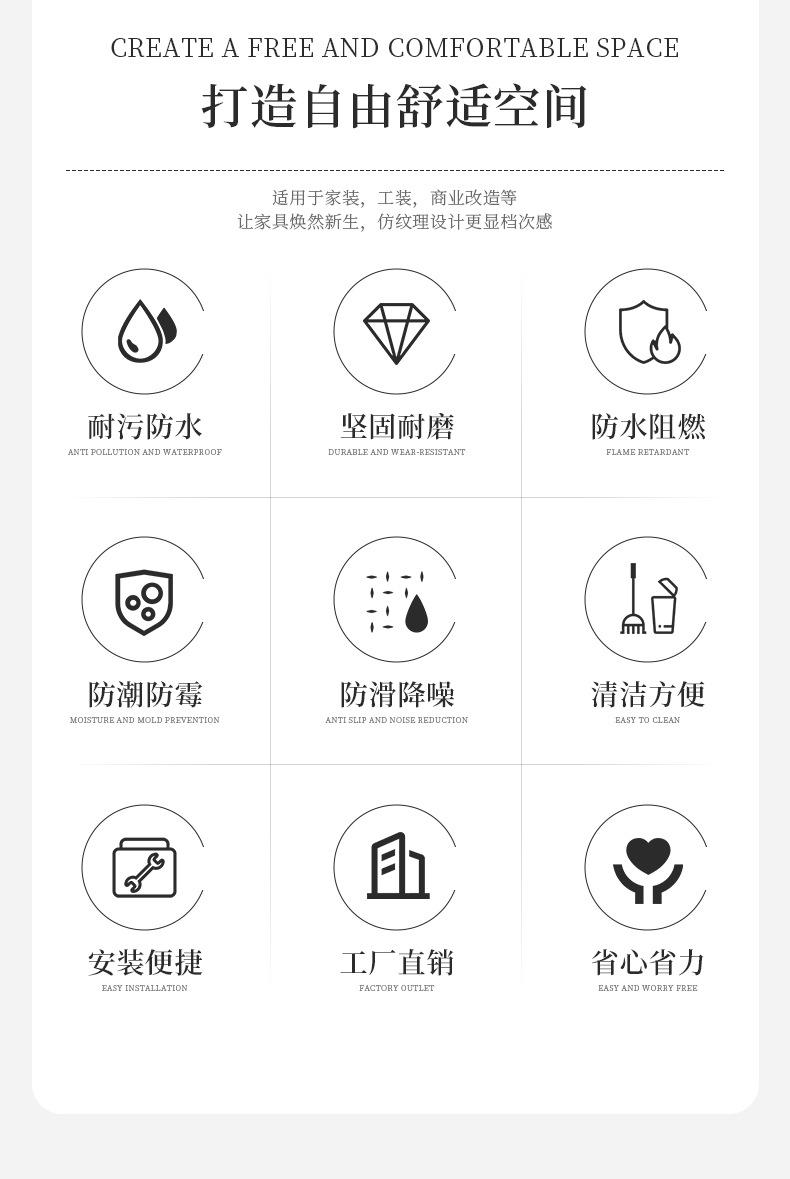 CREATE A FREE AND COMFORTABLE SPACE

打造自由舒适空间

适用于家装，工装，商业改造等
让家具焕然新生，仿纹理设计更显档次感

耐污防水
ANTI POLLUTION AND WATERPROOF

坚固耐磨
DURABLE AND WEAR-RESISTANT

防水阻燃
FLAME RETARDANT

防潮防霉
MOISTURE AND MOLD PREVENTION

防滑降噪
ANTI SLIP AND NOISE REDUCTION

清洁方便
EASY TO CLEAN

安装便捷
EASY INSTALLATION

工厂直销
FACTORY OUTLET

省心省力
EASY AND WORRY FREE