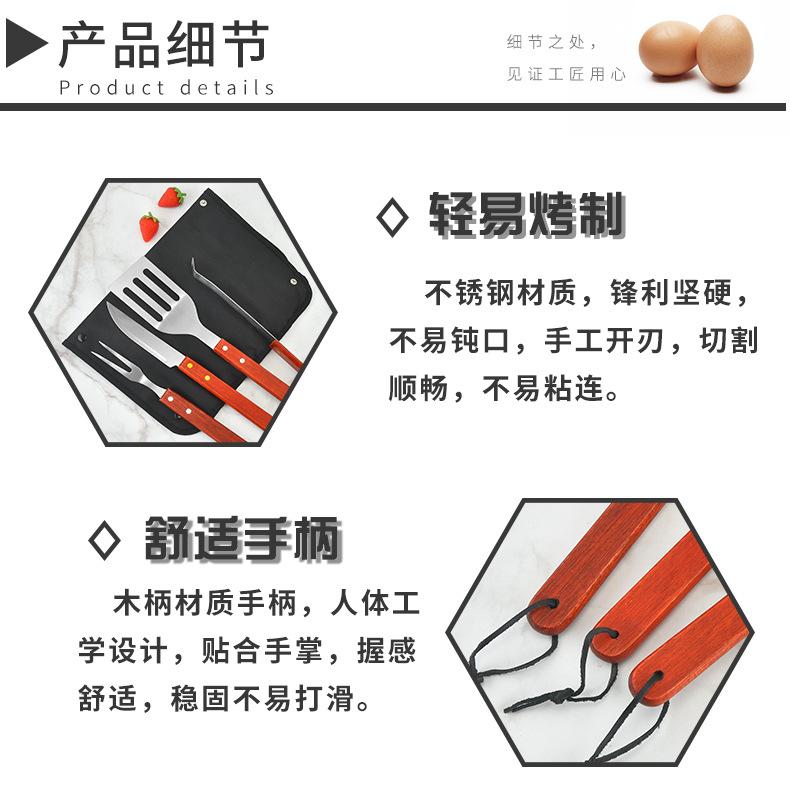 产品细节
Product details

细节之处，
见证工匠用心

◇ 轻易烤制

不锈钢材质，锋利坚硬，不易钝口，手工开刃，切割顺畅，不易粘连。

◇ 舒适手柄

木柄材质手柄，人体工学设计，贴合手掌，握感舒适，稳固不易打滑。