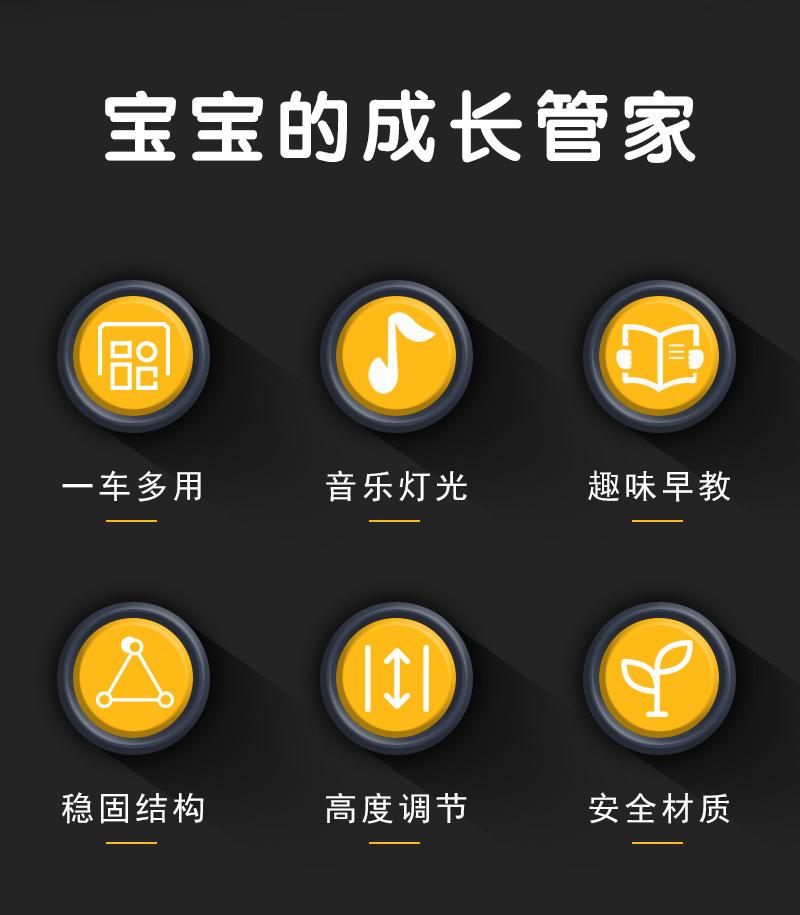 宝宝的成长管家

一车多用

音乐灯光

趣味早教

稳固结构

高度调节

安全材质