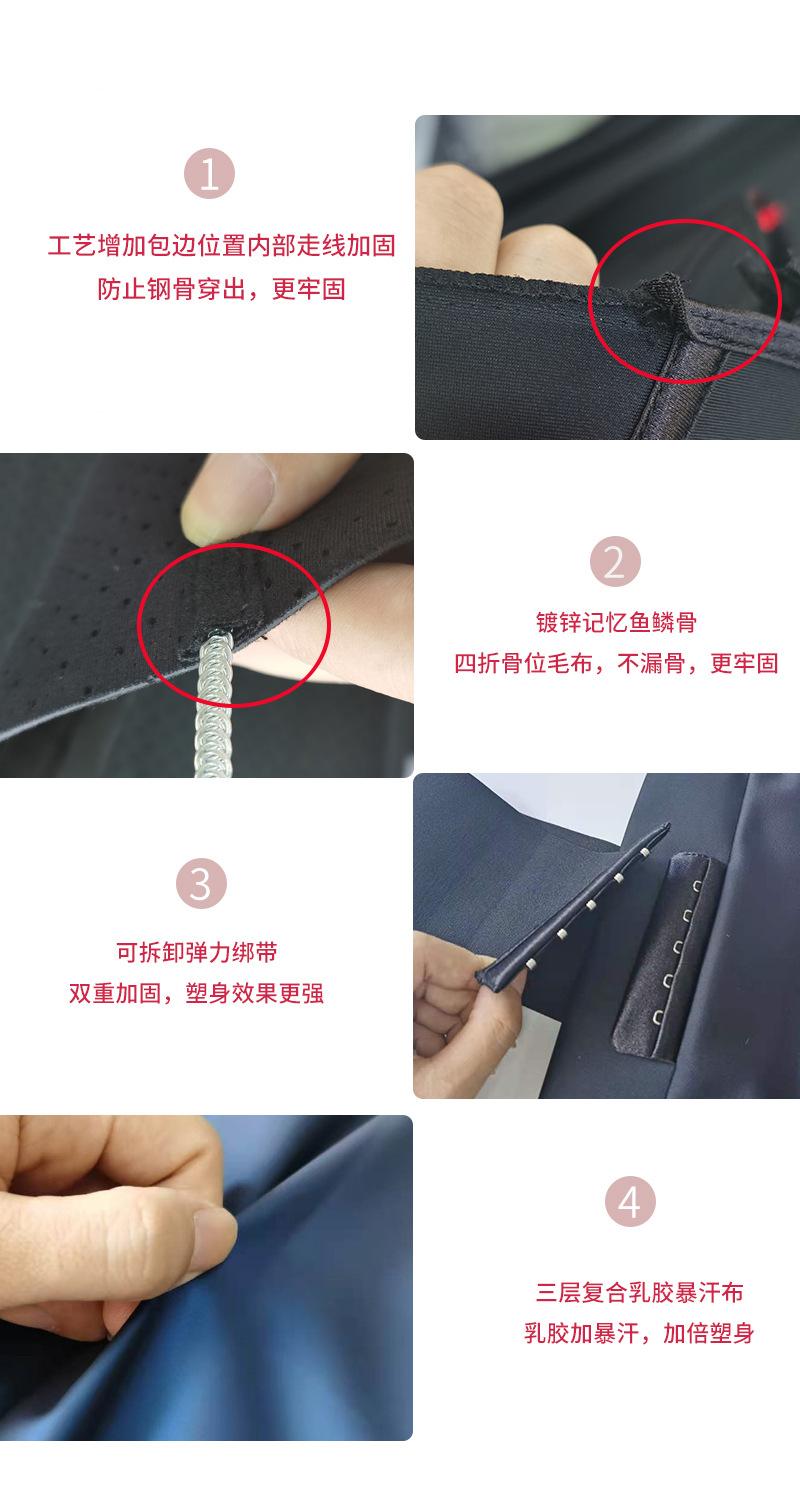 1

工艺增加包边位置内部走线加固
防止钢骨穿出，更牢固

2

镀锌记忆鱼鳞骨
四折骨位毛布，不漏骨，更牢固

3

可拆卸弹力绑带
双重加固，塑身效果更强

4

三层复合乳胶暴汗布
乳胶加暴汗，加倍塑身