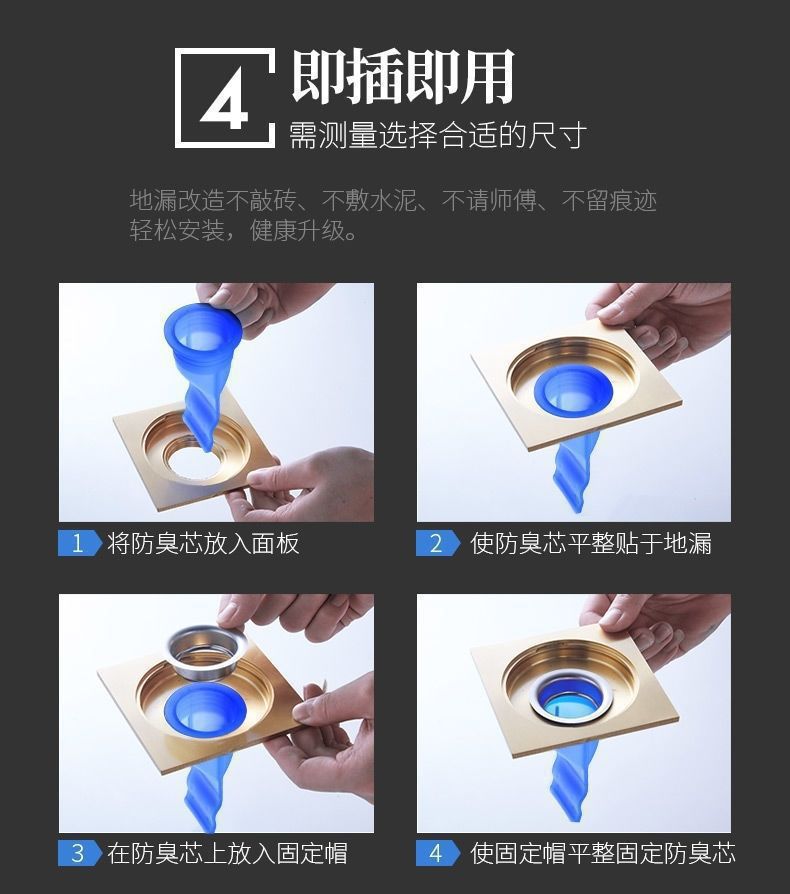 4 即插即用
需测量选择合适的尺寸

地漏改造不敲砖、不敷水泥、不请师傅、不留痕迹
轻松安装，健康升级。

1 将防臭芯放入面板

2 使防臭芯平整贴于地漏

3 在防臭芯上放入固定帽

4 使固定帽平整固定防臭芯