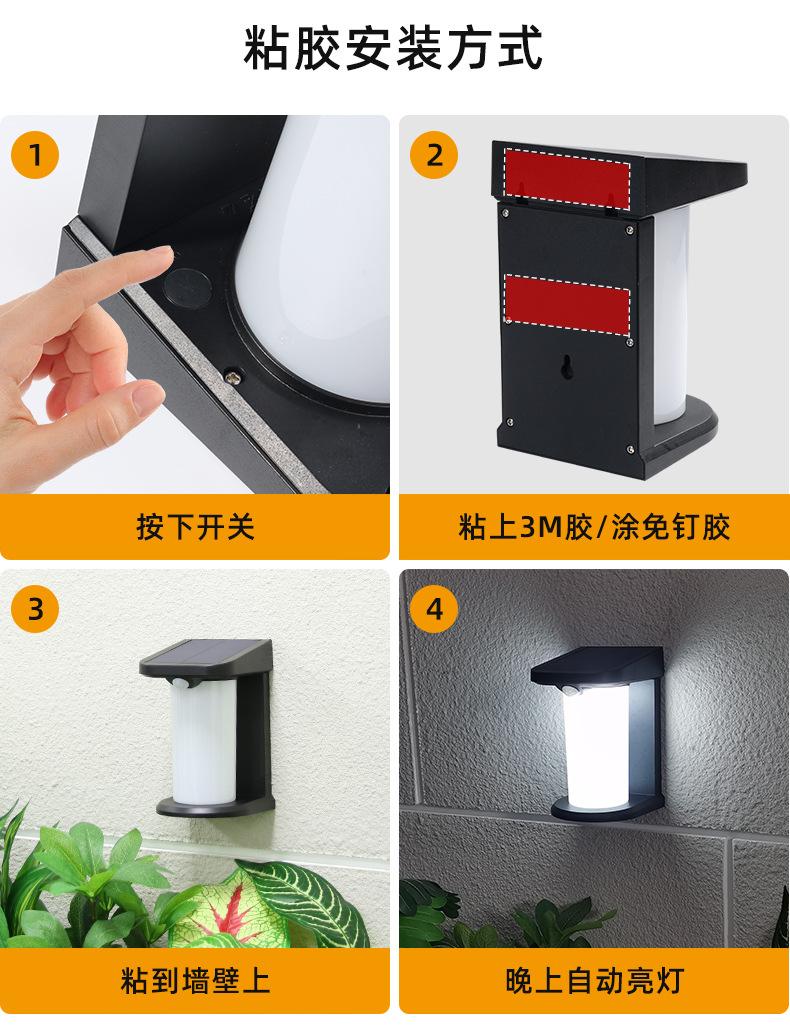 粘胶安装方式

1

按下开关

2

粘上3M胶/涂免钉胶

3

粘到墙壁上

4

晚上自动亮灯