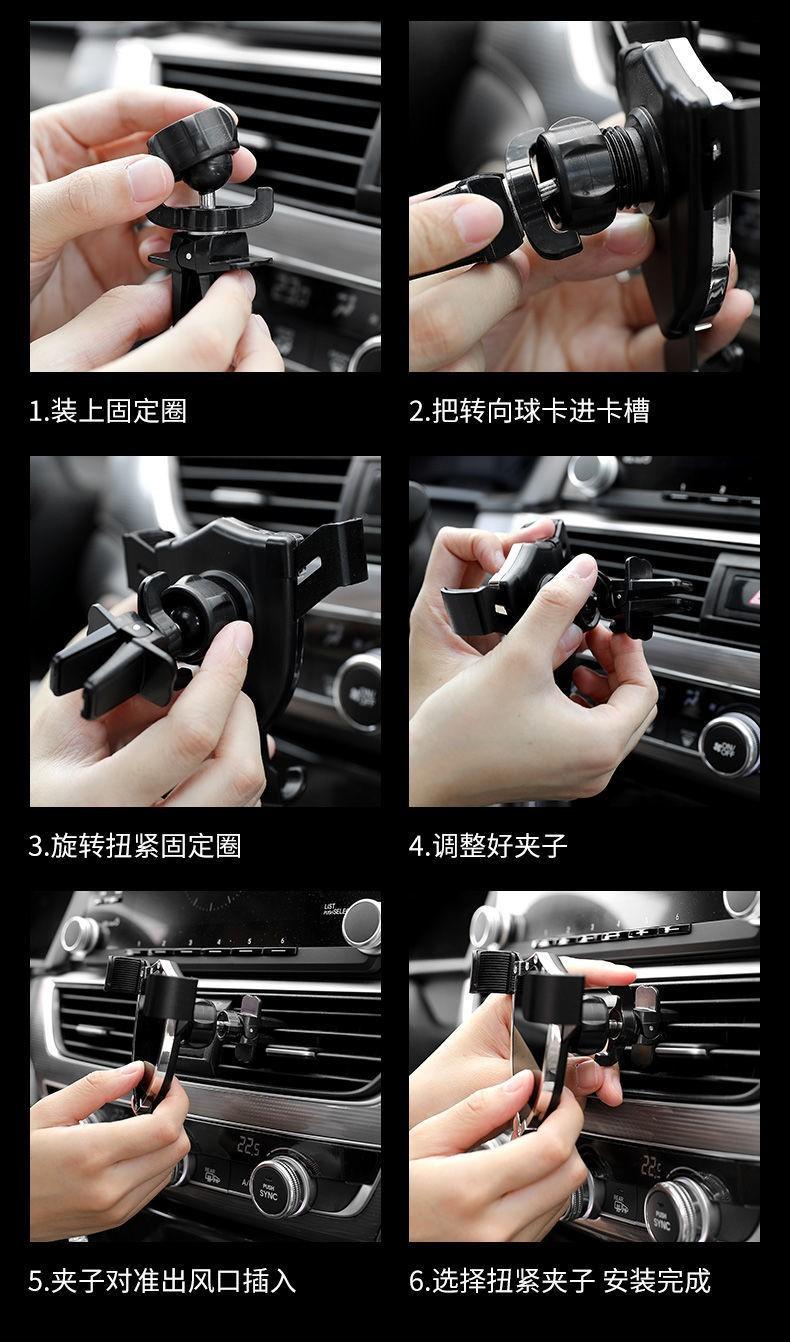 1.装上固定圈

2.把转向球卡进卡槽

3.旋转扭紧固定圈

4.调整好夹子

5.夹子对准出风口插入

6.选择扭紧夹子 安装完成