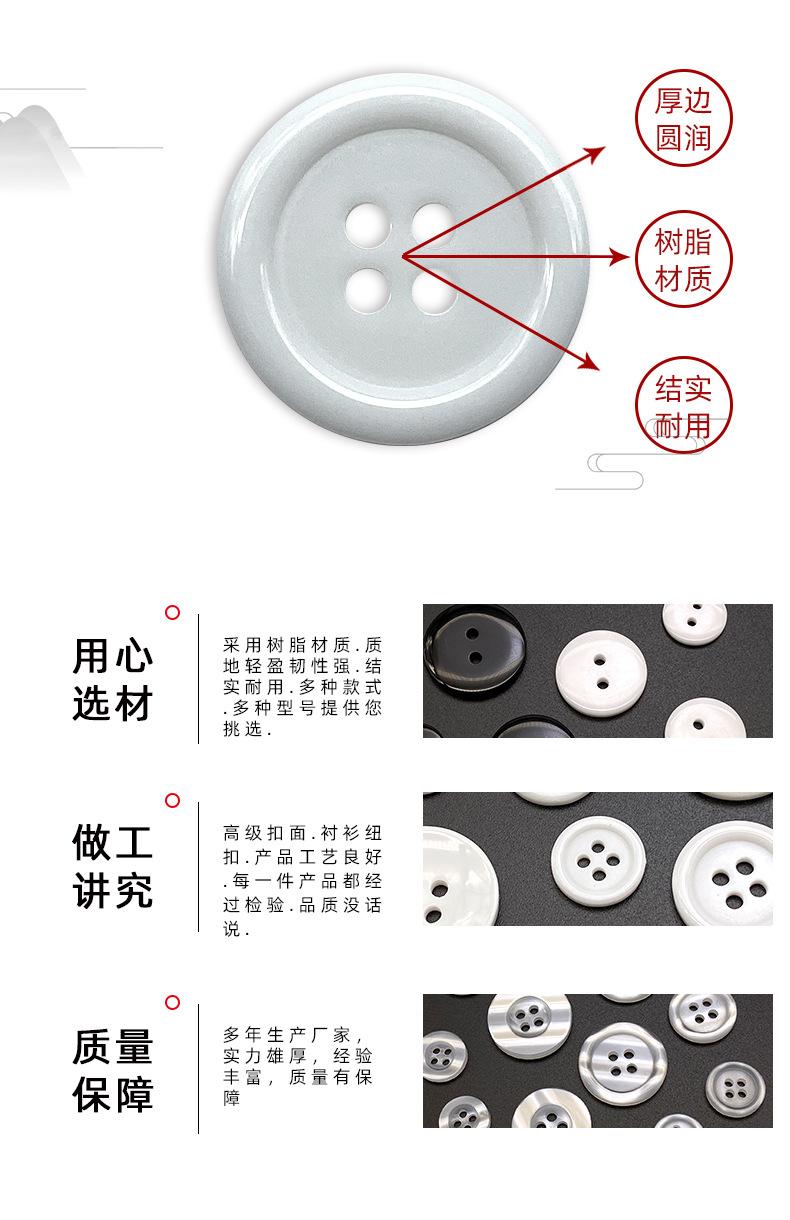 厚边圆润

树脂材质

结实耐用

用心选材

采用树脂材质.质地轻盈韧性强.结实耐用.多种款式.多种型号提供您挑选.

做工讲究

高级扣面.衬衫纽扣.产品工艺良好.每一件产品都经过检验.品质没话说.

质量保障

多年生产厂家，实力雄厚，经验丰富，质量有保障