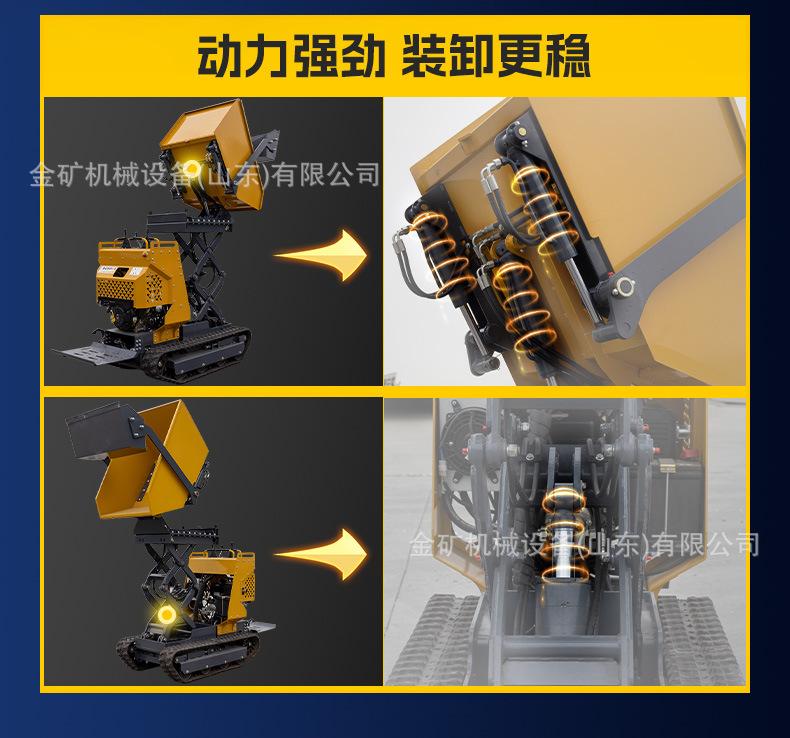 动力强劲 装卸更稳

金矿机械设备(山东)有限公司

金矿机械设备(山东)有限公司