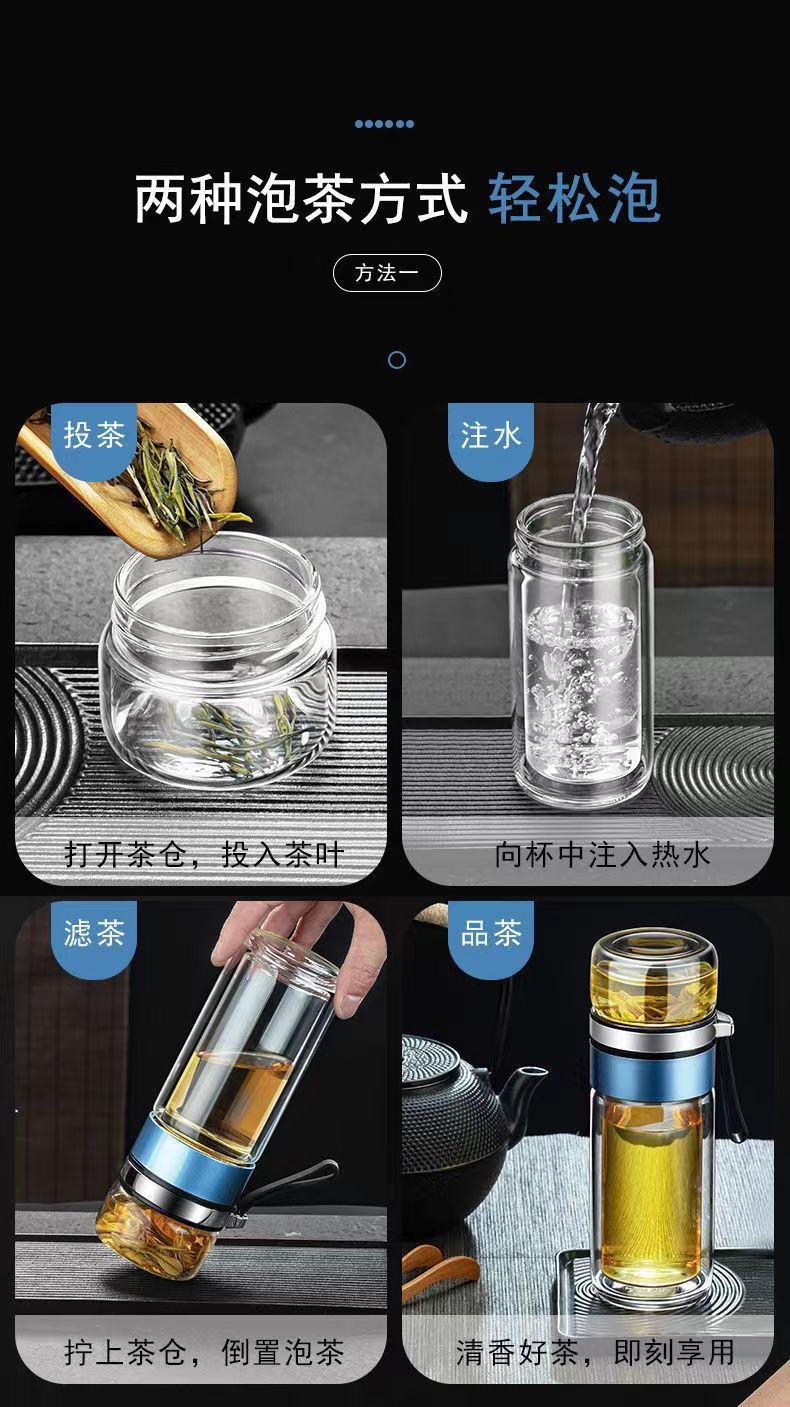 两种泡茶方式 轻松泡

方法一

投茶

打开茶仓，投入茶叶

注水

向杯中注入热水

滤茶

拧上茶仓，倒置泡茶

品茶

清香好茶，即刻享用