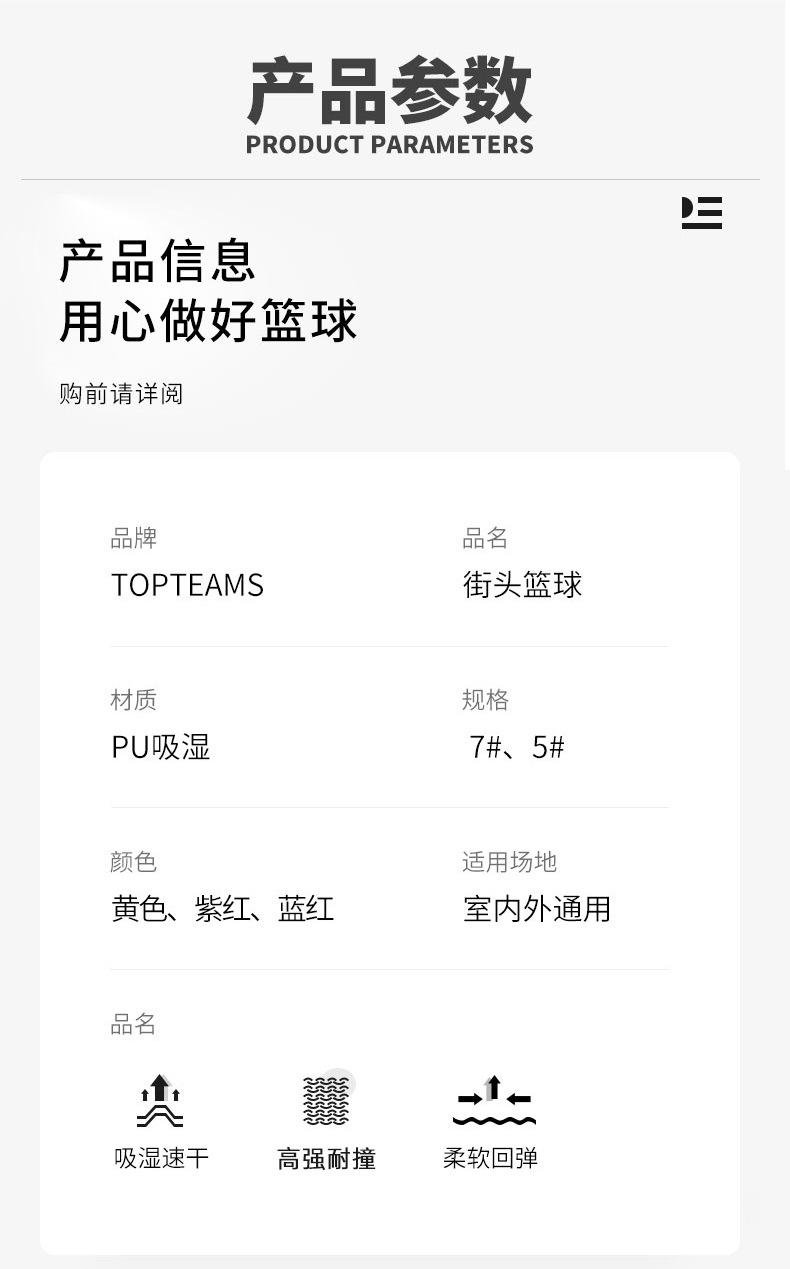 产品参数
PRODUCT PARAMETERS

产品信息
用心做好篮球

购前请详阅

品牌
TOPTEAMS

品名
街头篮球

材质
PU吸湿

规格
7#、5#

颜色
黄色、紫红、蓝红

适用场地
室内外通用

品名

吸湿速干

高强耐撞

柔软回弹