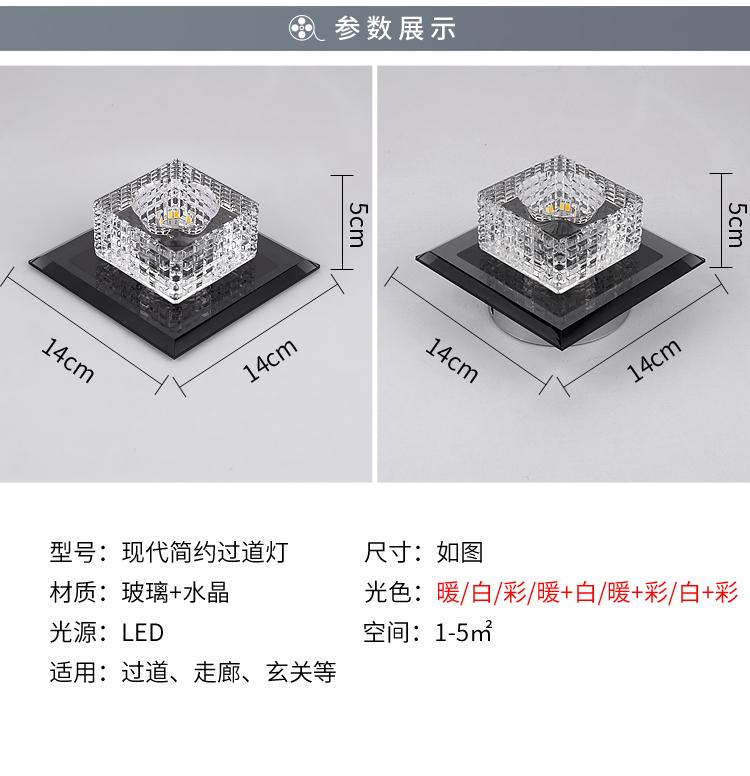 参数展示

5cm

14cm

14cm

5cm

14cm

14cm

型号：现代简约过道灯
材质：玻璃+水晶
光源：LED
适用：过道、走廊、玄关等

尺寸：如图
光色：暖/白/彩/暖+白/暖+彩/白+彩
空间：1-5㎡