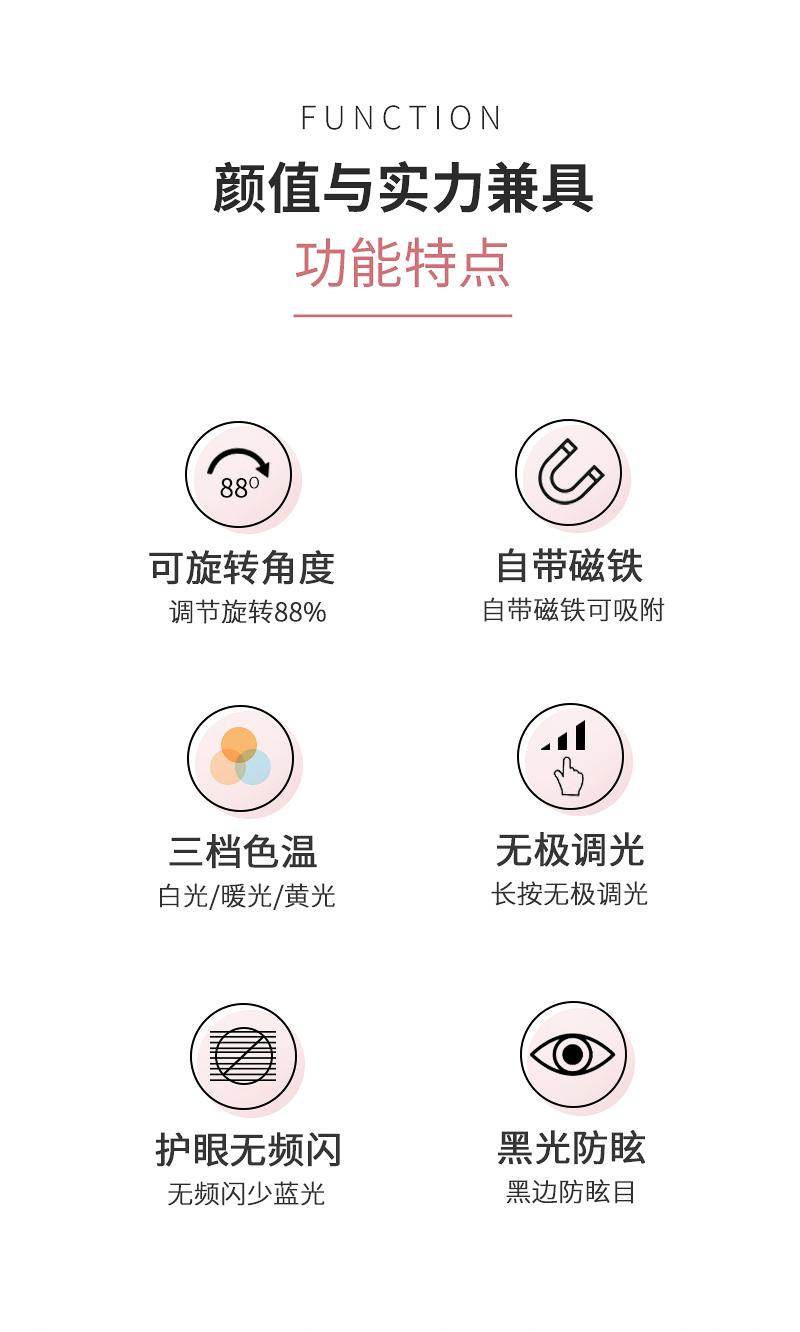 FUNCTION

颜值与实力兼具

功能特点

88°

可旋转角度

调节旋转88%

自带磁铁

自带磁铁可吸附

三档色温

白光/暖光/黄光

无极调光

长按无极调光

护眼无频闪

无频闪少蓝光

黑光防眩

黑边防眩目