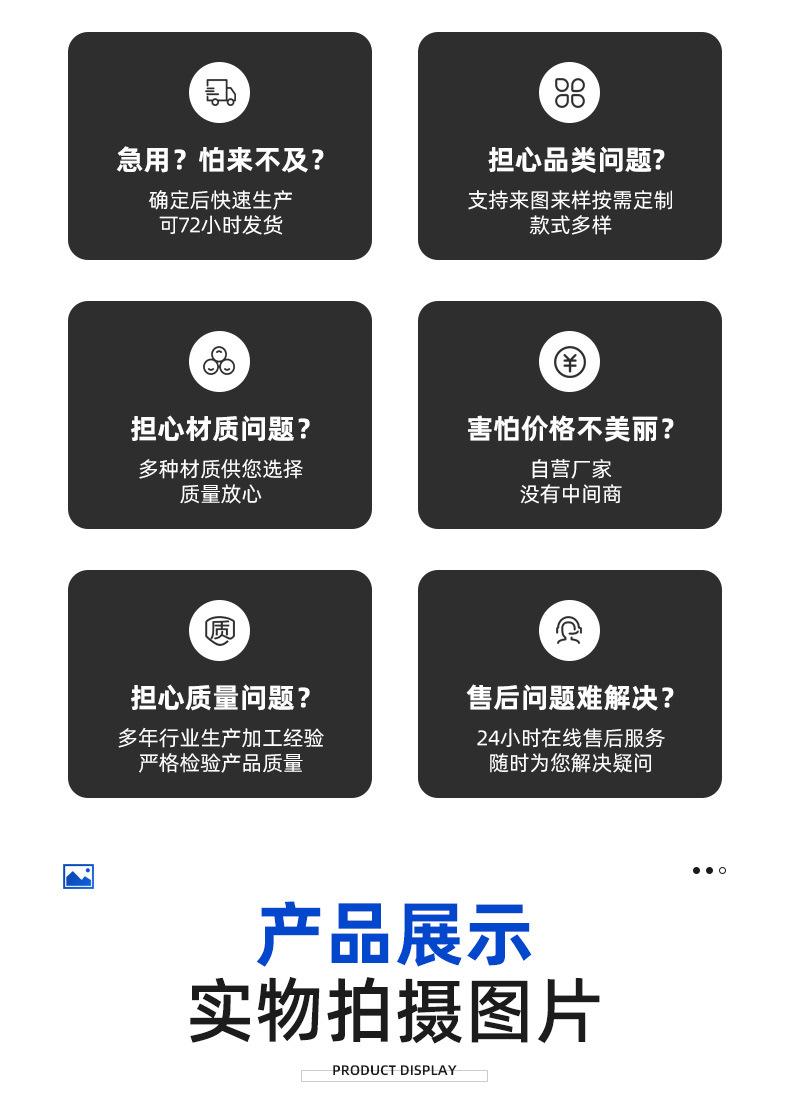 急用？怕来不及？

确定后快速生产
可72小时发货

担心品类问题?

支持来图来样按需定制
款式多样

担心材质问题？

多种材质供您选择
质量放心

害怕价格不美丽？

自营厂家
没有中间商

担心质量问题？

多年行业生产加工经验
严格检验产品质量

售后问题难解决？

24小时在线售后服务
随时为您解决疑问

产品展示
实物拍摄图片

PRODUCT DISPLAY