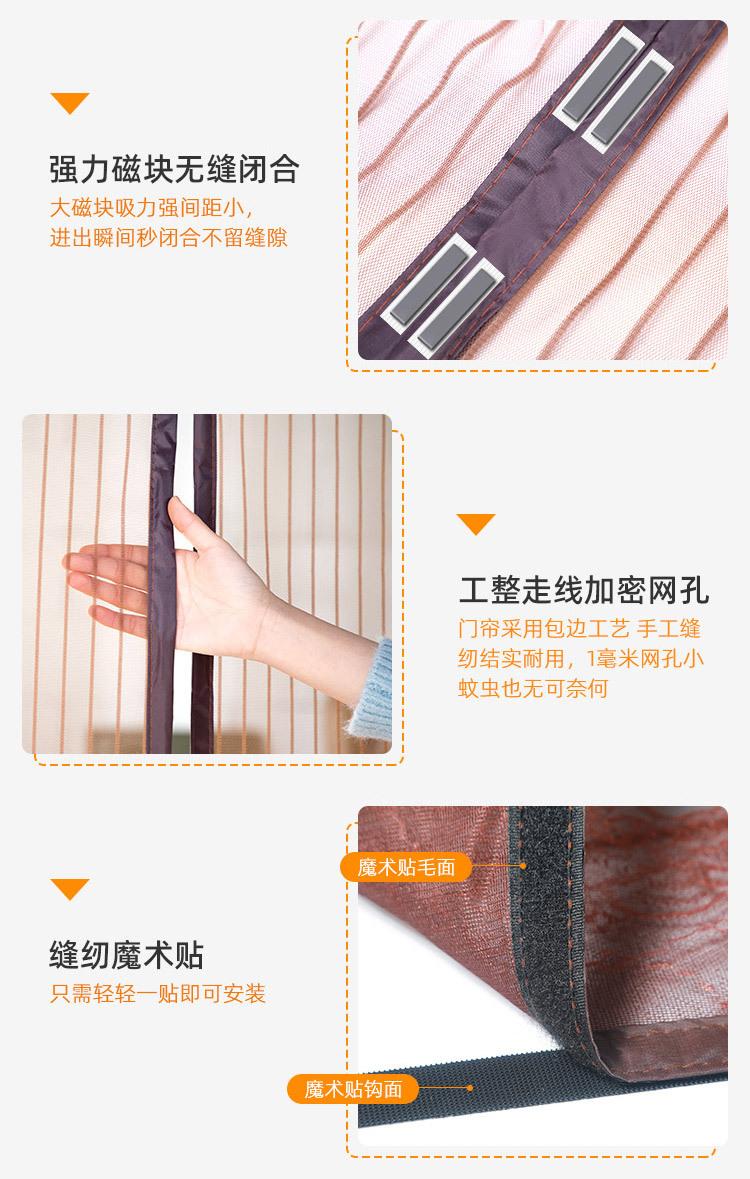 强力磁块无缝闭合

大磁块吸力强间距小，进出瞬间秒闭合不留缝隙

工整走线加密网孔

门帘采用包边工艺 手工缝纫结实耐用，1毫米网孔小蚊虫也无可奈何

缝纫魔术贴

只需轻轻一贴即可安装

魔术贴毛面

魔术贴钩面