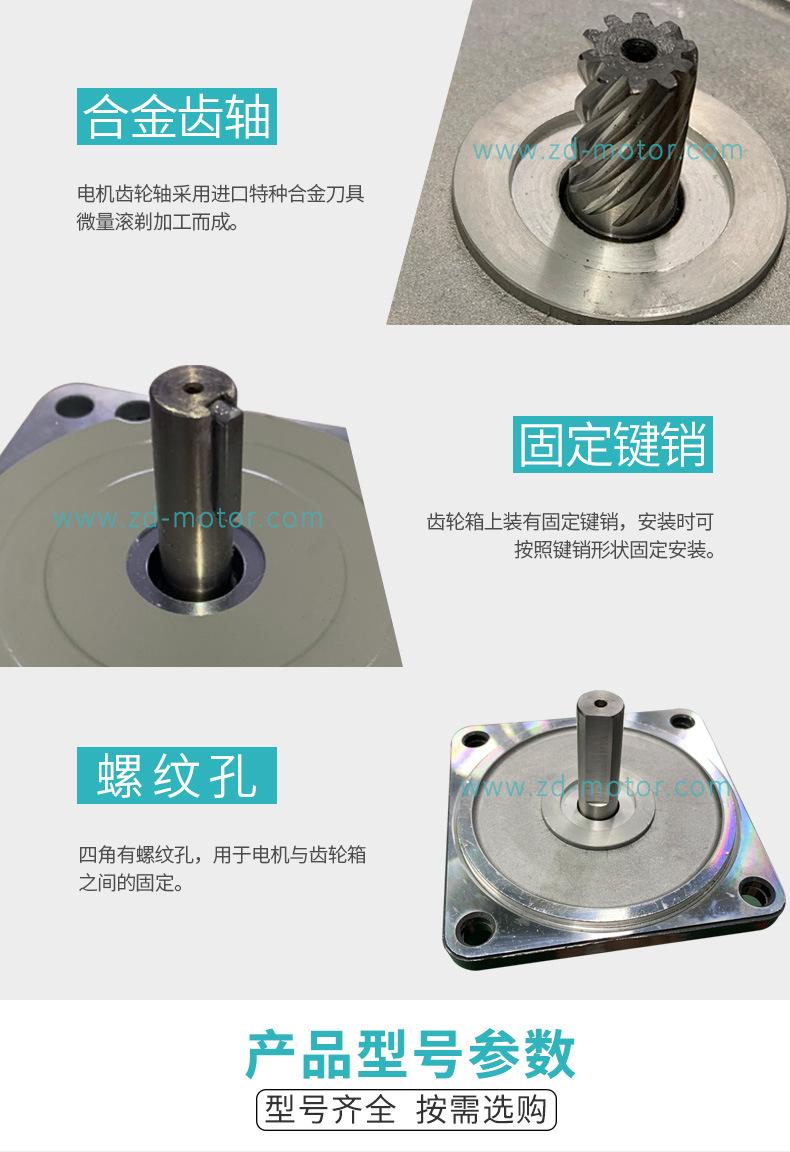 合金齿轴

电机齿轮轴采用进口特种合金刀具微量滚剃加工而成。

www.zd-motor.com

www.zd-motor.com

固定键销

齿轮箱上装有固定键销，安装时可按照键销形状固定安装。

螺纹孔

四角有螺纹孔，用于电机与齿轮箱之间的固定。

www.zd-motor.com

产品型号参数

型号齐全 按需选购