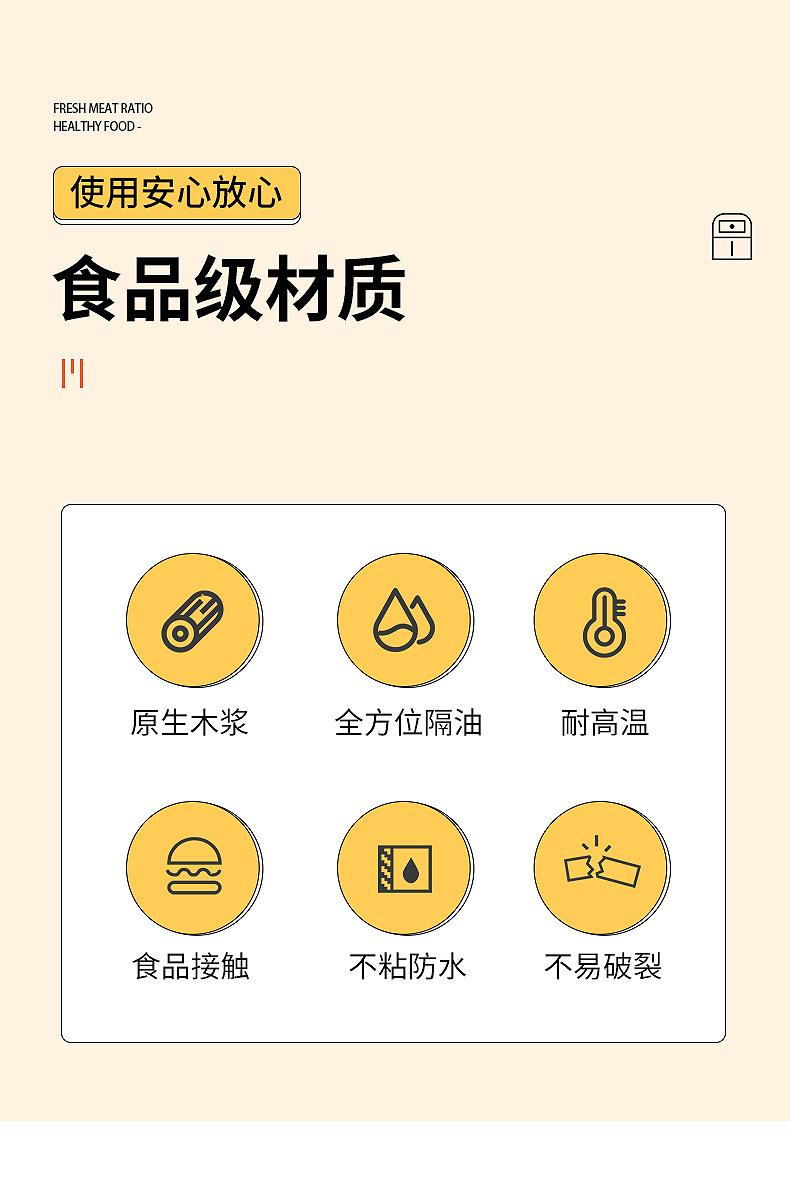 FRESH MEAT RATIO
HEALTHY FOOD -

使用安心放心

食品级材质

原生木浆

全方位隔油

耐高温

食品接触

不粘防水

不易破裂