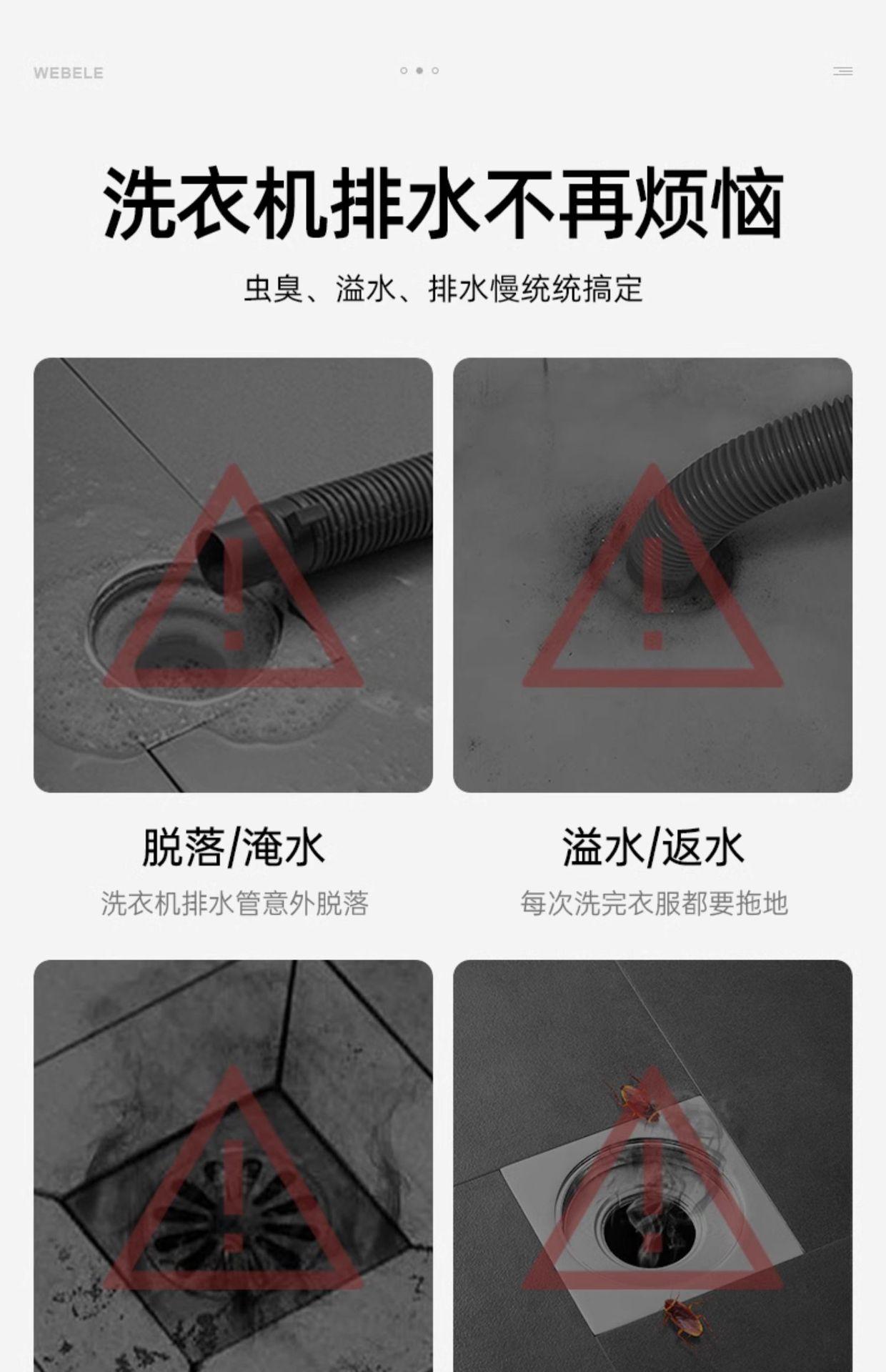 WEBELE

洗衣机排水不再烦恼

虫臭、溢水、排水慢统统搞定

脱落/淹水

洗衣机排水管意外脱落

溢水/返水

每次洗完衣服都要拖地