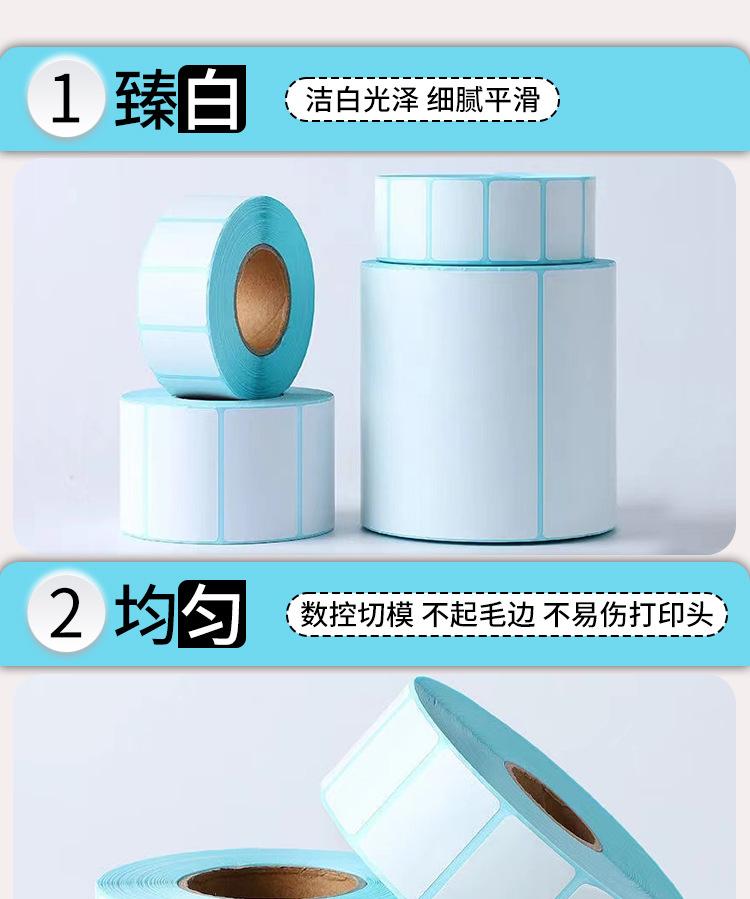 1 臻白 洁白光泽 细腻平滑

2 均匀 数控切模 不起毛边 不易伤打印头