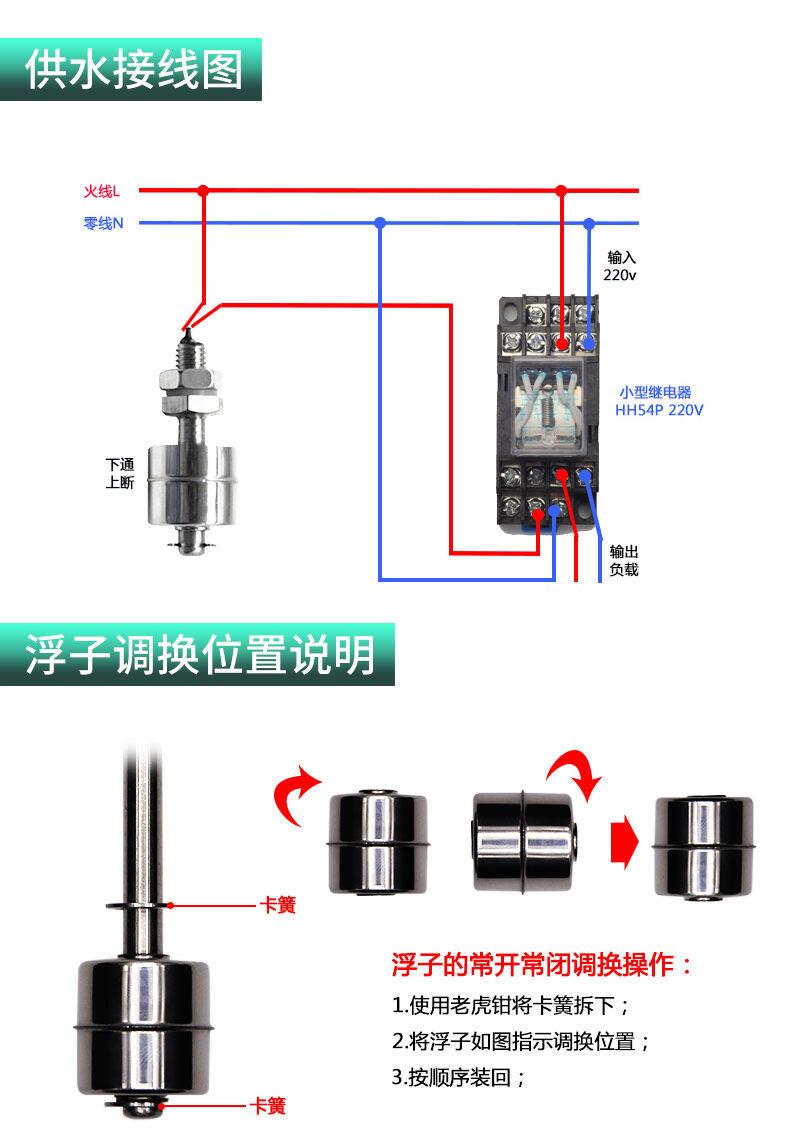 供水接线图

火线L

零线N

输入
220v

小型继电器
HH54P 220V

下通
上断

输出
负载

浮子调换位置说明

卡簧

卡簧

浮子的常开常闭调换操作：

1.使用老虎钳将卡簧拆下；

2.将浮子如图指示调换位置；

3.按顺序装回；