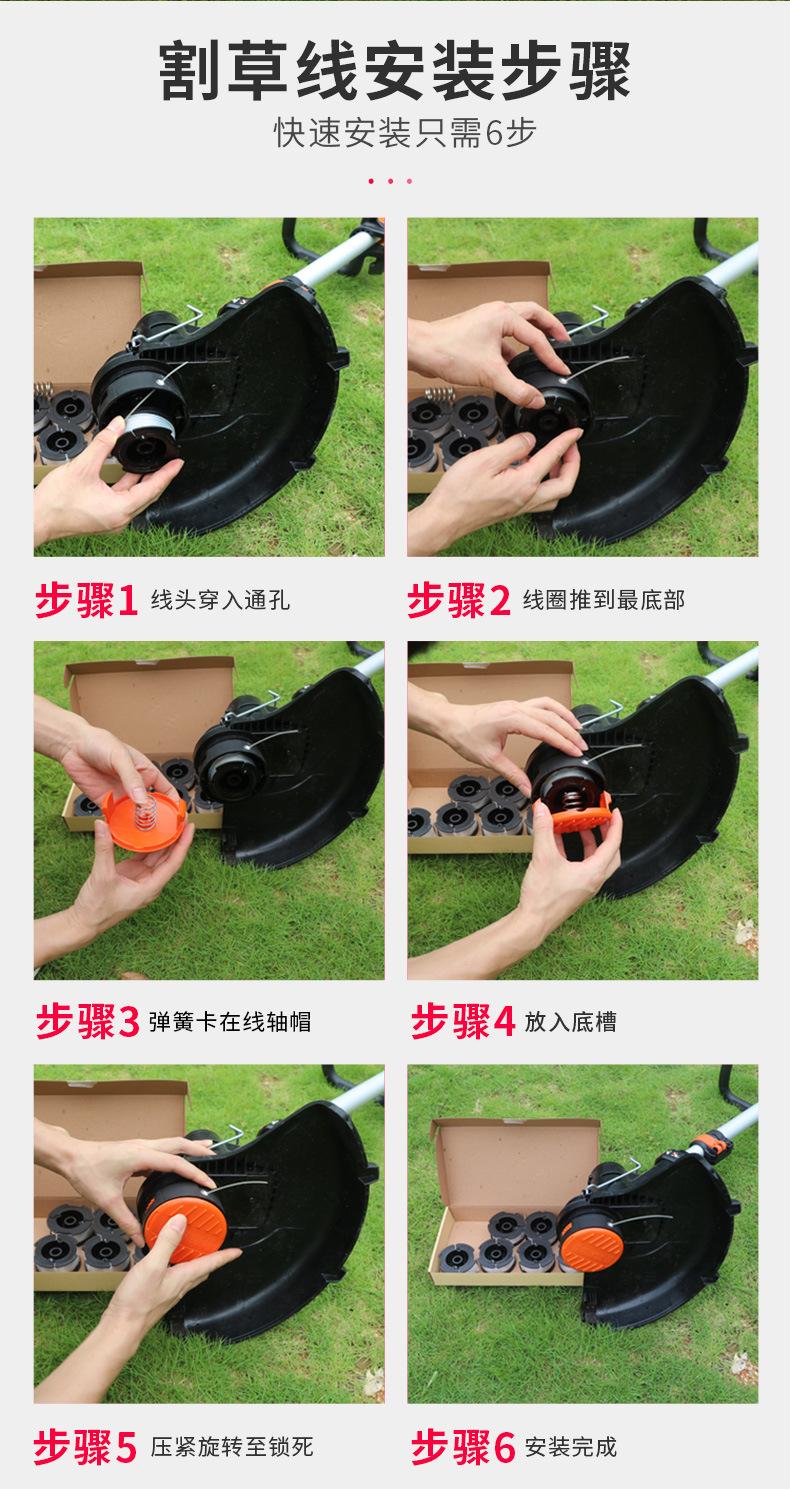 割草线安装步骤
快速安装只需6步

步骤1 线头穿入通孔

步骤2 线圈推到最底部

步骤3 弹簧卡在线轴帽

步骤4 放入底槽

步骤5 压紧旋转至锁死

步骤6 安装完成