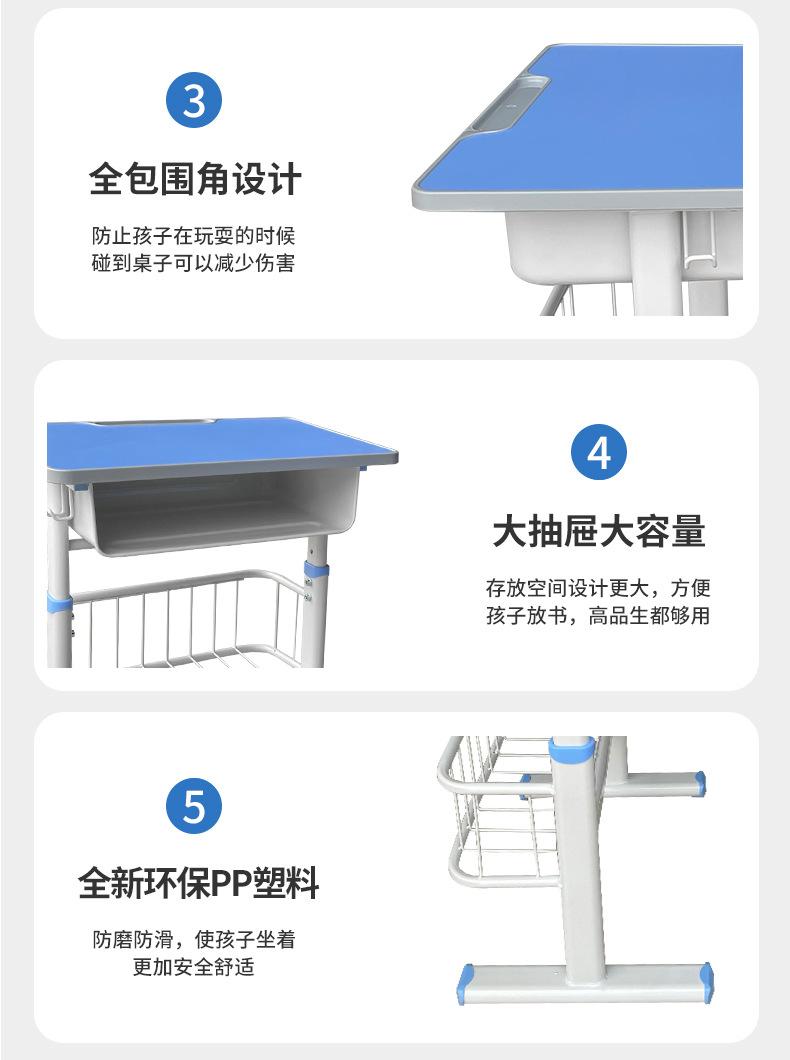 3

全包围角设计

防止孩子在玩耍的时候
碰到桌子可以减少伤害

4

大抽屉大容量

存放空间设计更大，方便
孩子放书，高品生都够用

5

全新环保PP塑料

防磨防滑，使孩子坐着
更加安全舒适